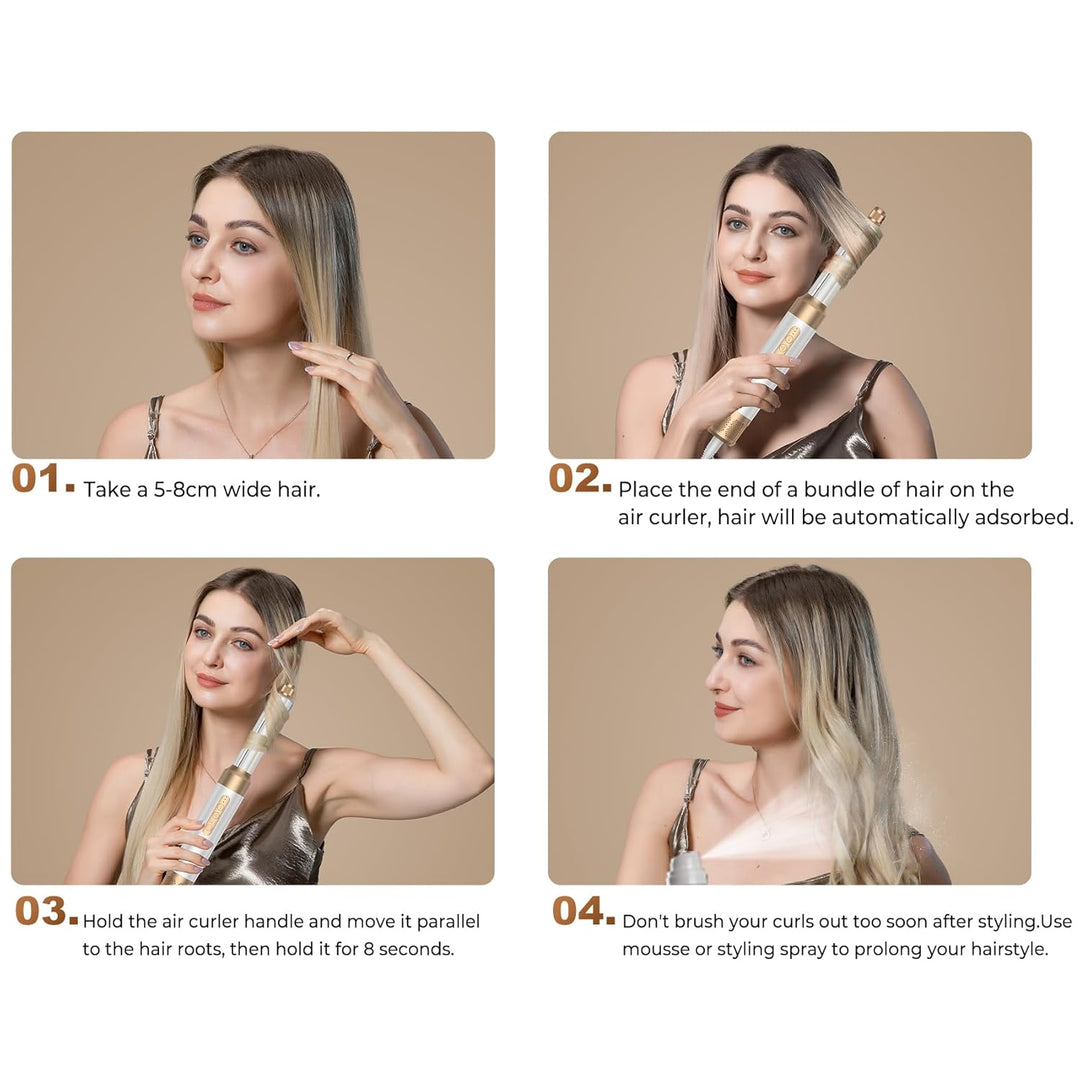 01. Take a 5-8cm wide hair.

02. Place the end of a bundle of hair on the air curler, hair will be automatically adsorbed.

03. Hold the air curler handle and move it parallel to the hair roots, then hold it for 8 seconds.

04. Don't brush your curls out too soon after styling.Use mousse or styling spray to prolong your hairstyle.