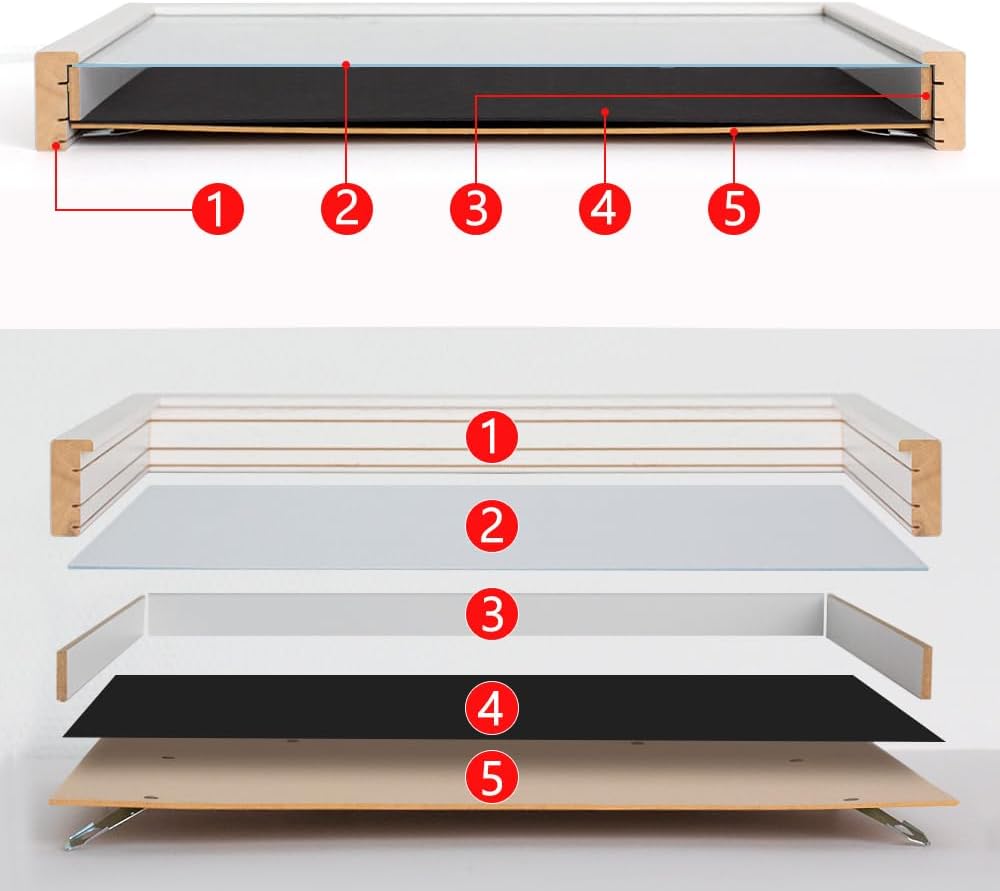 1
2
3
4
5

1
2
3
4
5