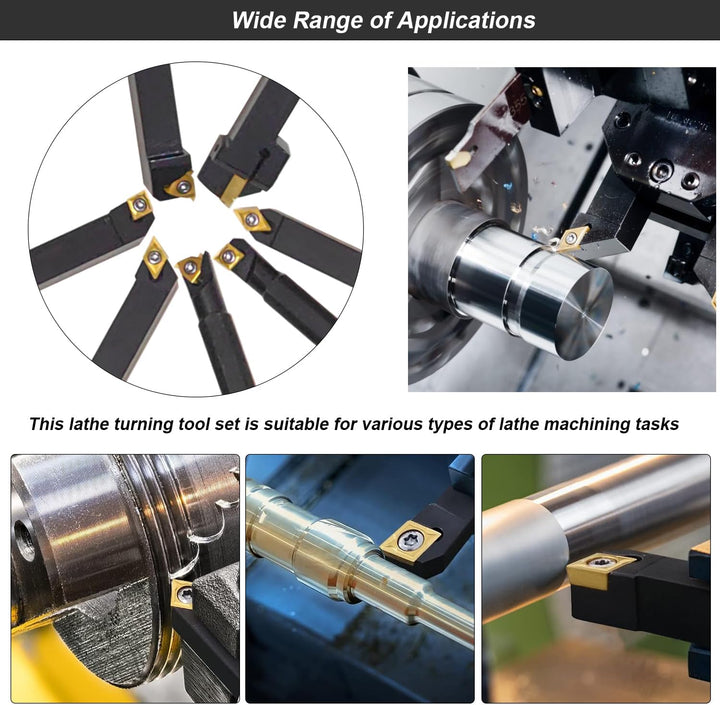 Wide Range of Applications

This lathe turning tool set is suitable for various types of lathe machining tasks