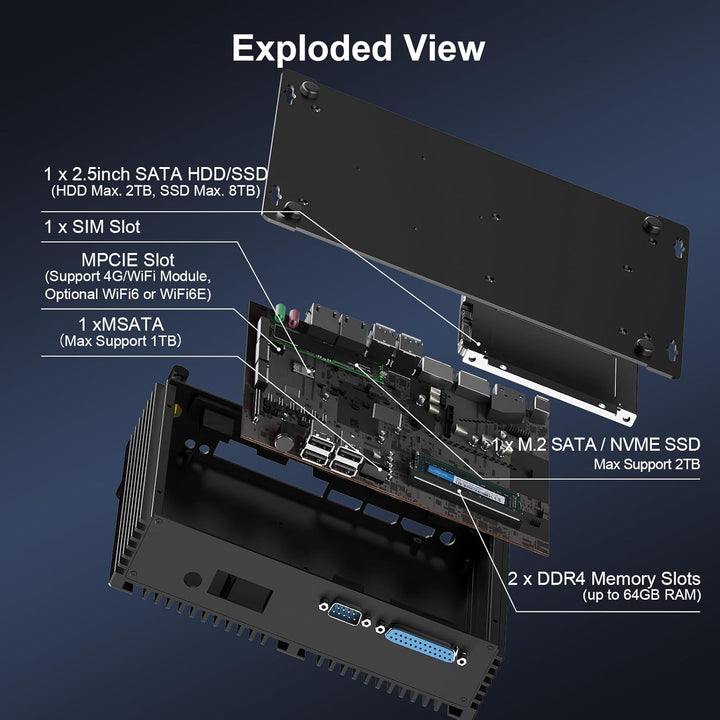 Exploded View

1 x 2.5inch SATA HDD/SSD
(HDD Max. 2TB, SSD Max. 8TB)

1 x SIM Slot

MPCIE Slot
(Support 4G/WiFi Module, Optional WiFi6 or WiFi6E)

1 xMSATA
(Max Support 1TB)

1 x M.2 SATA / NVME SSD
Max Support 2TB

2 x DDR4 Memory Slots
(up to 64GB RAM)