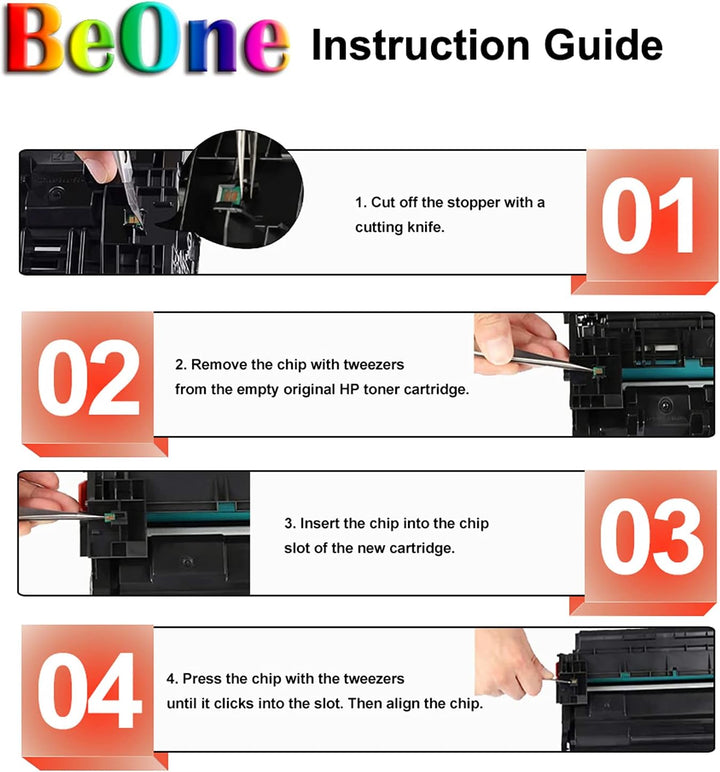 BeOne Instruction Guide

1. Cut off the stopper with a cutting knife.

01

02

2. Remove the chip with tweezers from the empty original HP toner cartridge.

3. Insert the chip into the chip slot of the new cartridge.

03

04

4. Press the chip with the tweezers until it clicks into the slot. Then align the chip.