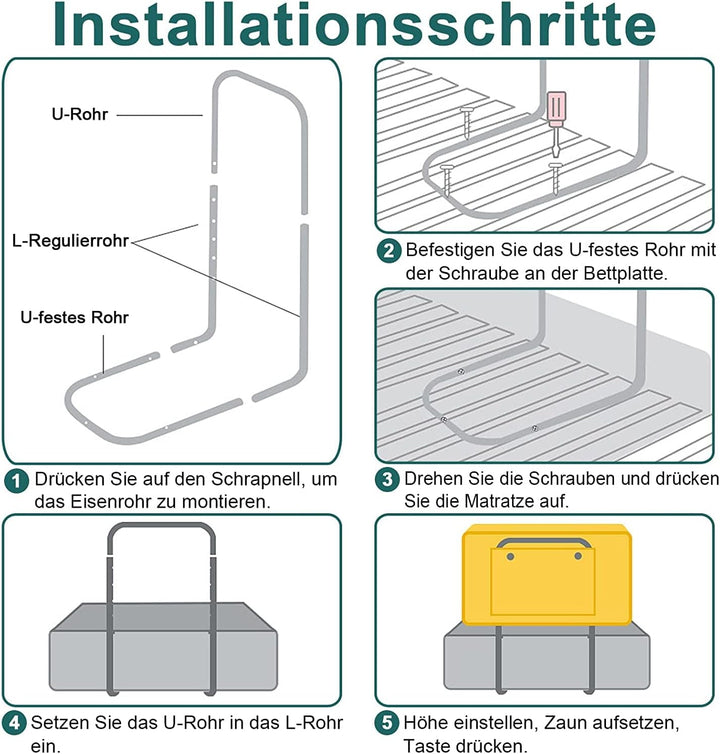 Installationsschritte

U-Rohr

L-Regulierrohr

U-festes Rohr

1 Drücken Sie auf den Schrapnell, um das Eisenrohr zu montieren.

2 Befestigen Sie das U-festes Rohr mit der Schraube an der Bettplatte.

3 Drehen Sie die Schrauben und drücken Sie die Matratze auf.

4 Setzen Sie das U-Rohr in das L-Rohr ein.

5 Höhe einstellen, Zaun aufsetzen, Taste drücken.