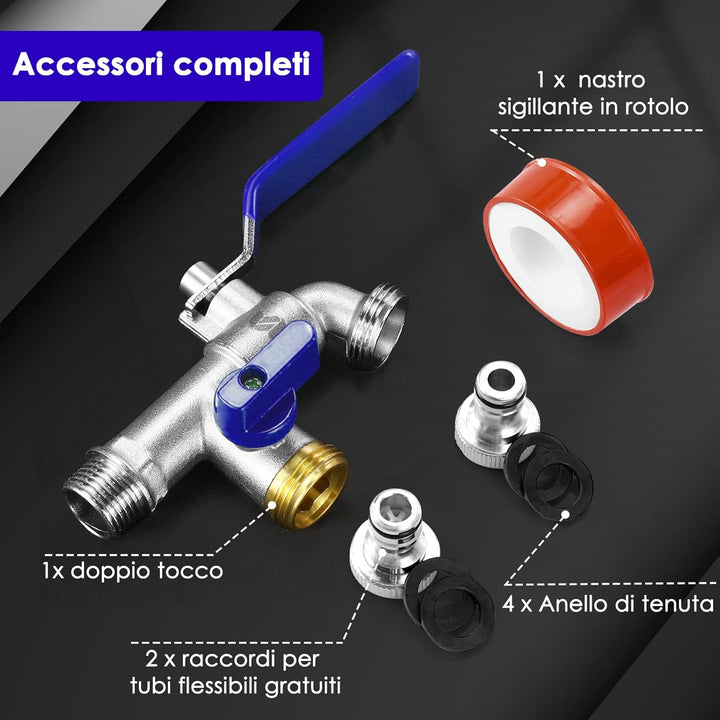 Accessori completi

1 x nastro sigillante in rotolo

1x doppio tocco

4 x Anello di tenuta

2 x raccordi per tubi flessibili gratuiti