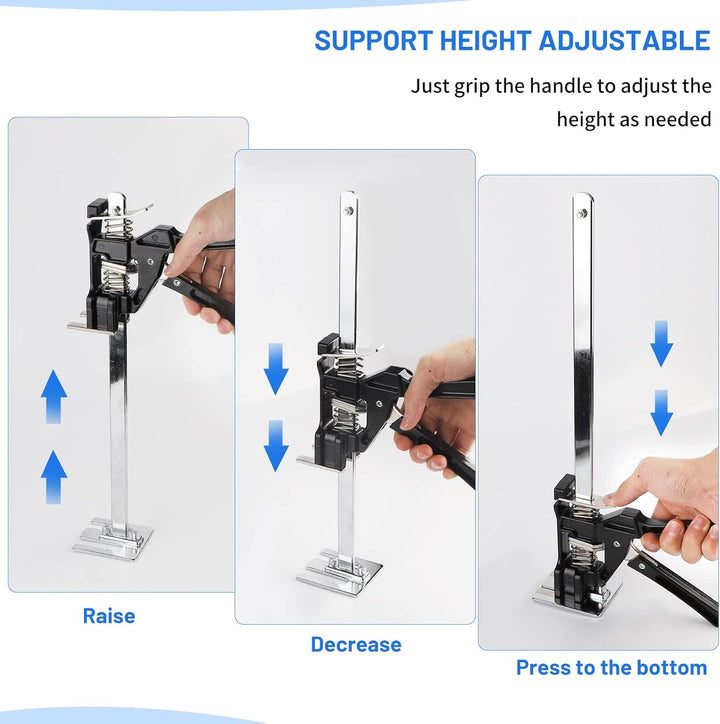 SUPPORT HEIGHT ADJUSTABLE

Just grip the handle to adjust the height as needed

Raise

Decrease

Press to the bottom