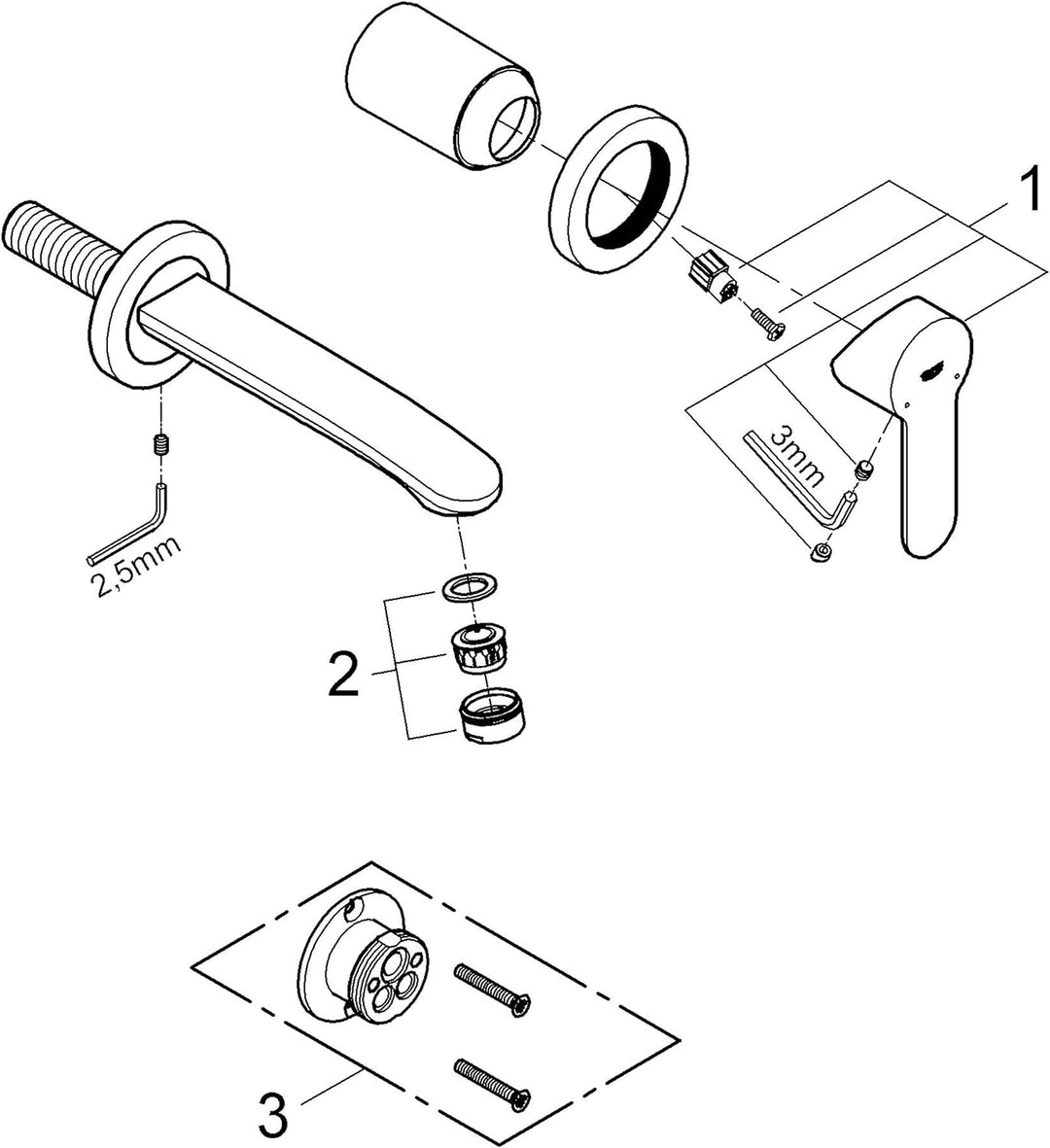 1

3mm

2,5mm

2

3