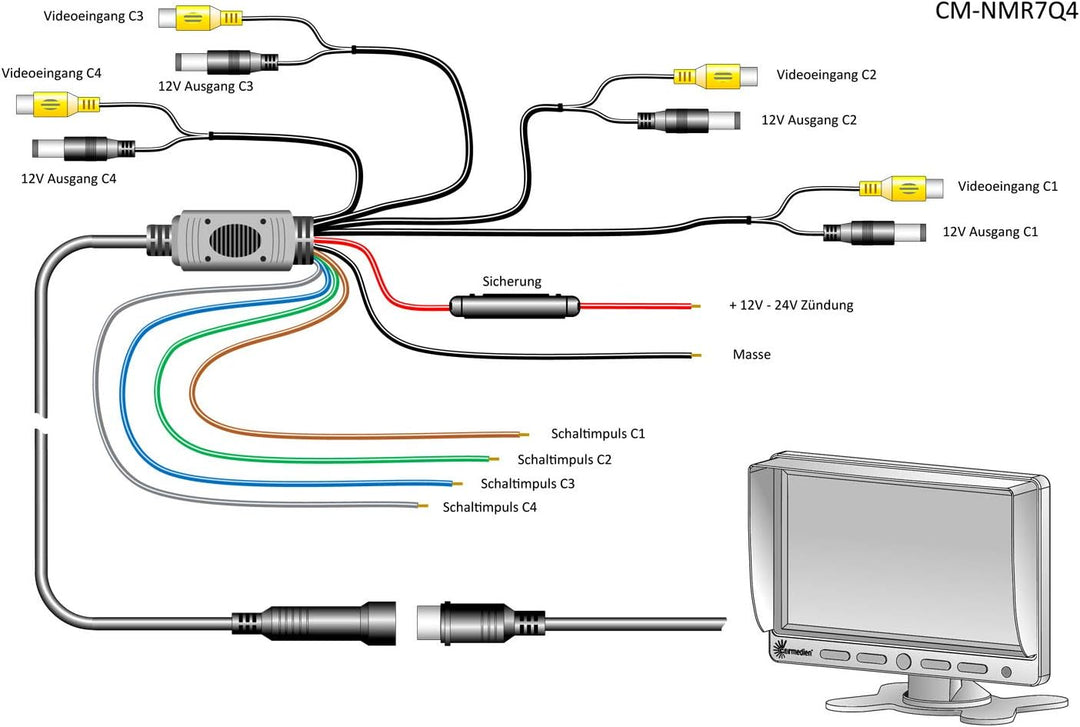 CM-NMR7Q4

Videoeingang C3

12V Ausgang C3

Videoeingang C4

12V Ausgang C4

Videoeingang C2

12V Ausgang C2

Videoeingang C1

12V Ausgang C1

Sicherung

+ 12V - 24V Zündung

Masse

Schaltimpuls C1

Schaltimpuls C2

Schaltimpuls C3

Schaltimpuls C4

carmedien