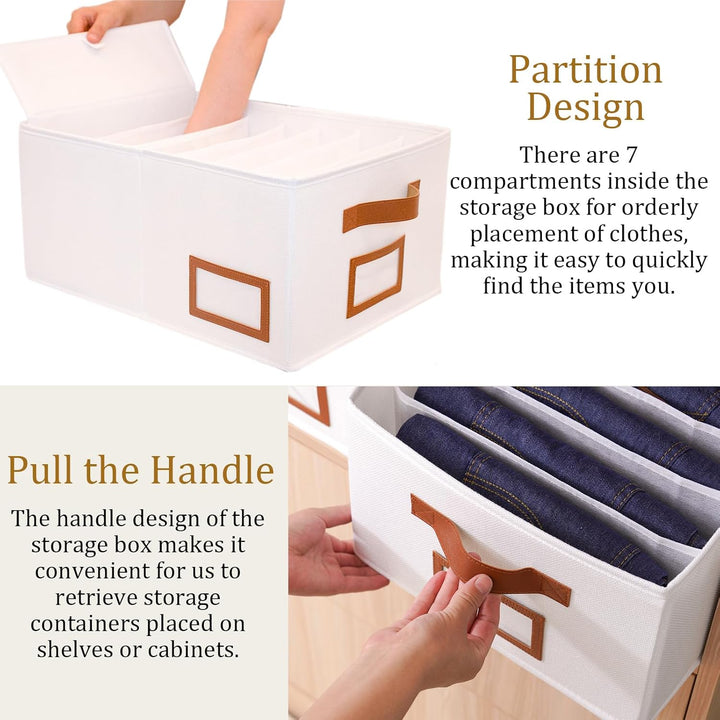 Partition Design

There are 7 compartments inside the storage box for orderly placement of clothes, making it easy to quickly find the items you.

Pull the Handle

The handle design of the storage box makes it convenient for us to retrieve storage containers placed on shelves or cabinets.