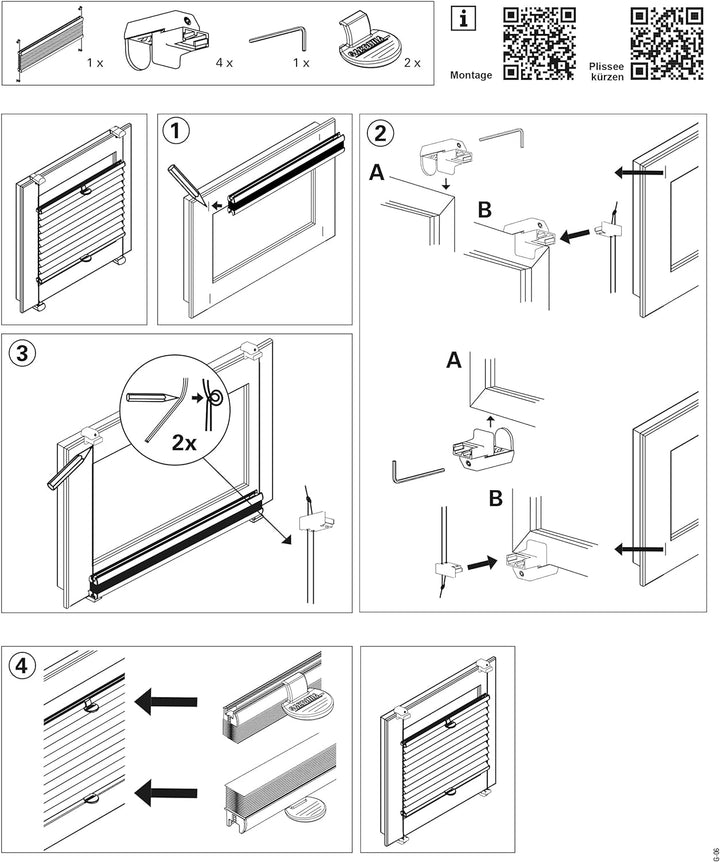 1 x
4 x
1 x
2 x

i
Montage
Plissee kürzen

1

2
A
B
A
B

3
2x

4

G 06