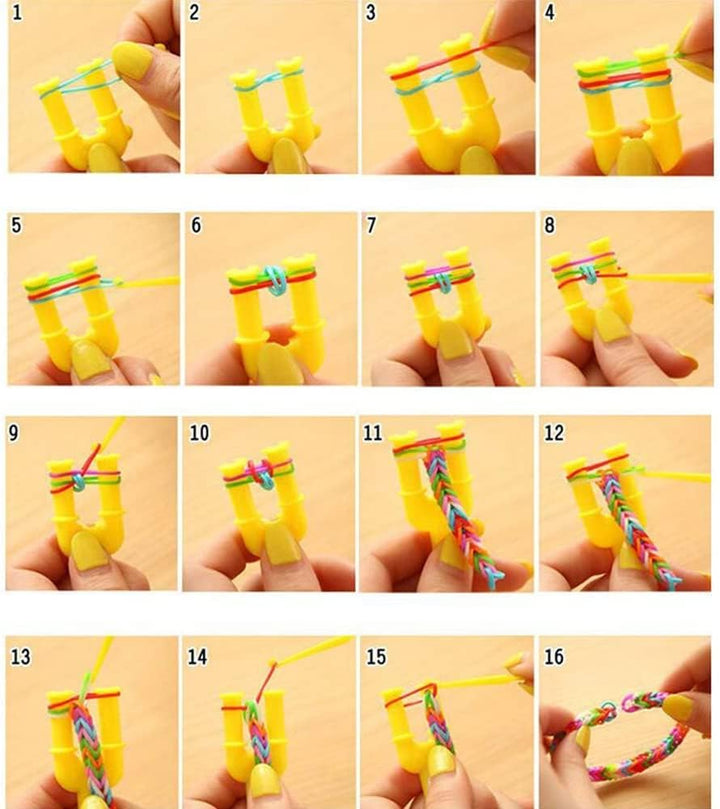 1

2

3

4

5

6

7

8

9

10

11

12

13

14

15

16