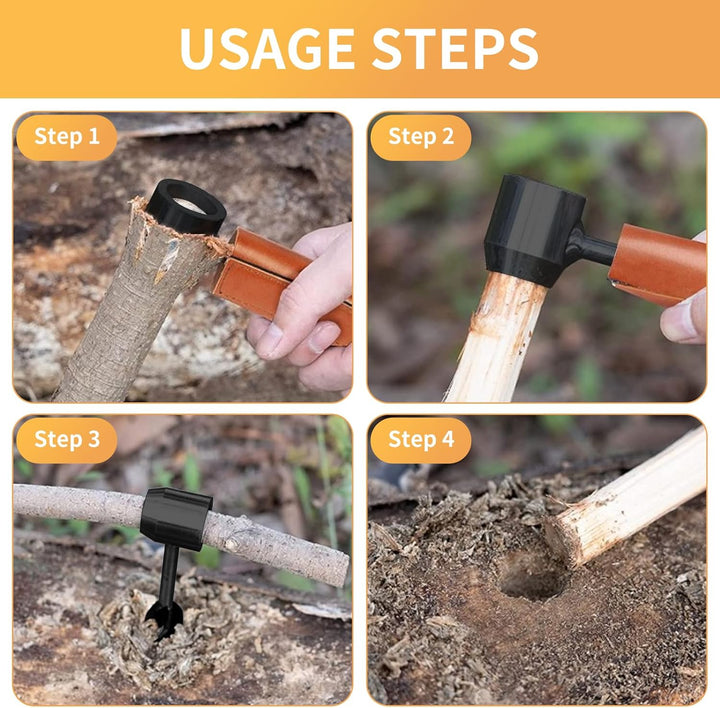 USAGE STEPS

Step 1

Step 2

Step 3

Step 4