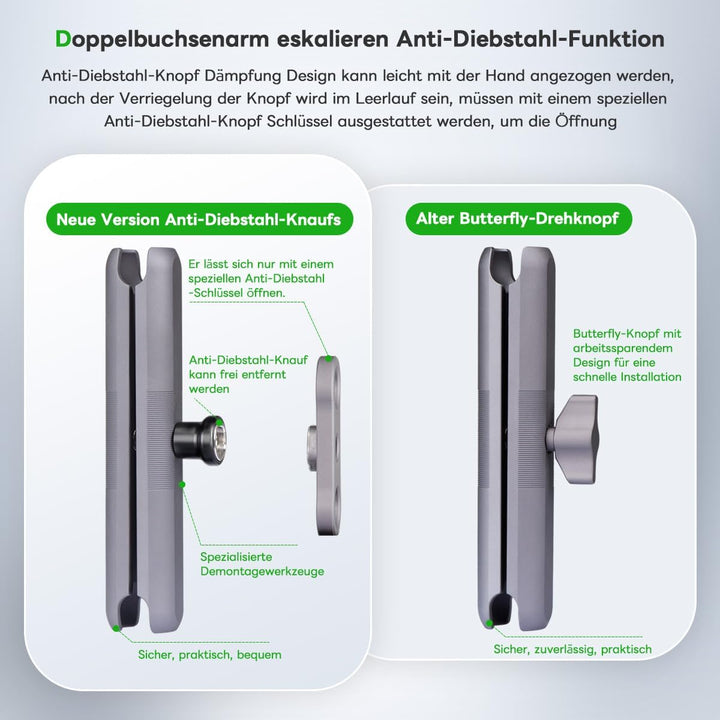 Doppelbuchsenarm eskalieren Anti-Diebstahl-Funktion

Anti-Diebstahl-Knopf Dämpfung Design kann leicht mit der Hand angezogen werden, nach der Verriegelung der Knopf wird im Leerlauf sein, müssen mit einem speziellen Anti-Diebstahl-Knopf Schlüssel ausgestattet werden, um die Öffnung

Neue Version Anti-Diebstahl-Knaufs

Er lässt sich nur mit einem speziellen Anti-Diebstahl -Schlüssel öffnen.

Anti-Diebstahl-Knauf kann frei entfernt werden

Spezialisierte Demontagewerkzeuge

Sicher, praktisch, bequem

Alter Butterfly-Drehknopf

Butterfly-Knopf mit arbeitssparendem Design für eine schnelle Installation

Sicher, zuverlässig, praktisch