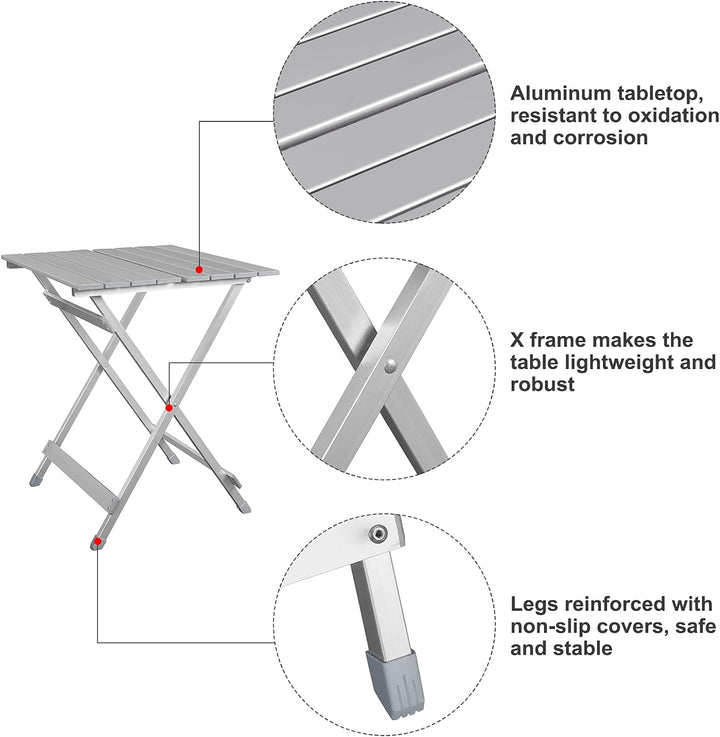 Aluminum tabletop, resistant to oxidation and corrosion

X frame makes the table lightweight and robust

Legs reinforced with non-slip covers, safe and stable