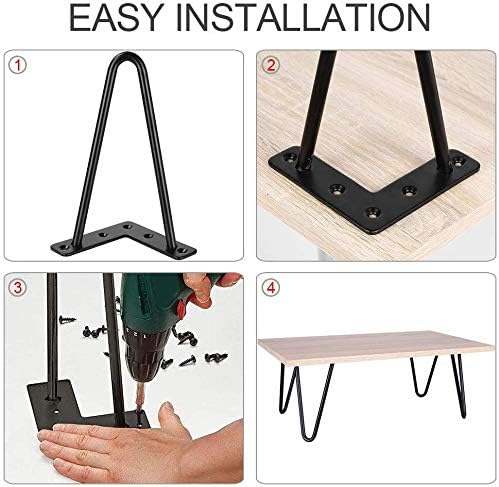 EASY INSTALLATION

1

2

3

4