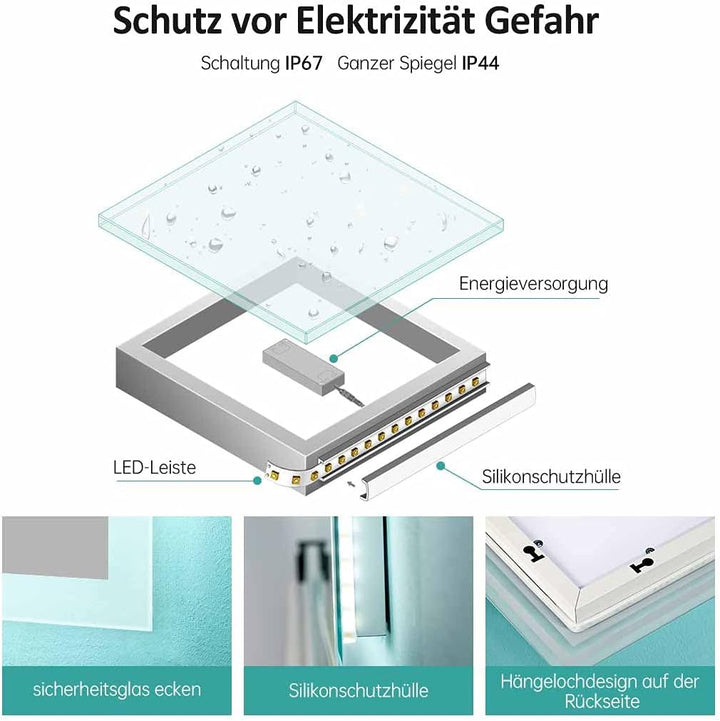 Schutz vor Elektrizität Gefahr

Schaltung IP67 Ganzer Spiegel IP44

Energieversorgung

LED-Leiste

Silikonschutzhülle

sicherheitsglas ecken

Silikonschutzhülle

Hängelochdesign auf der Rückseite