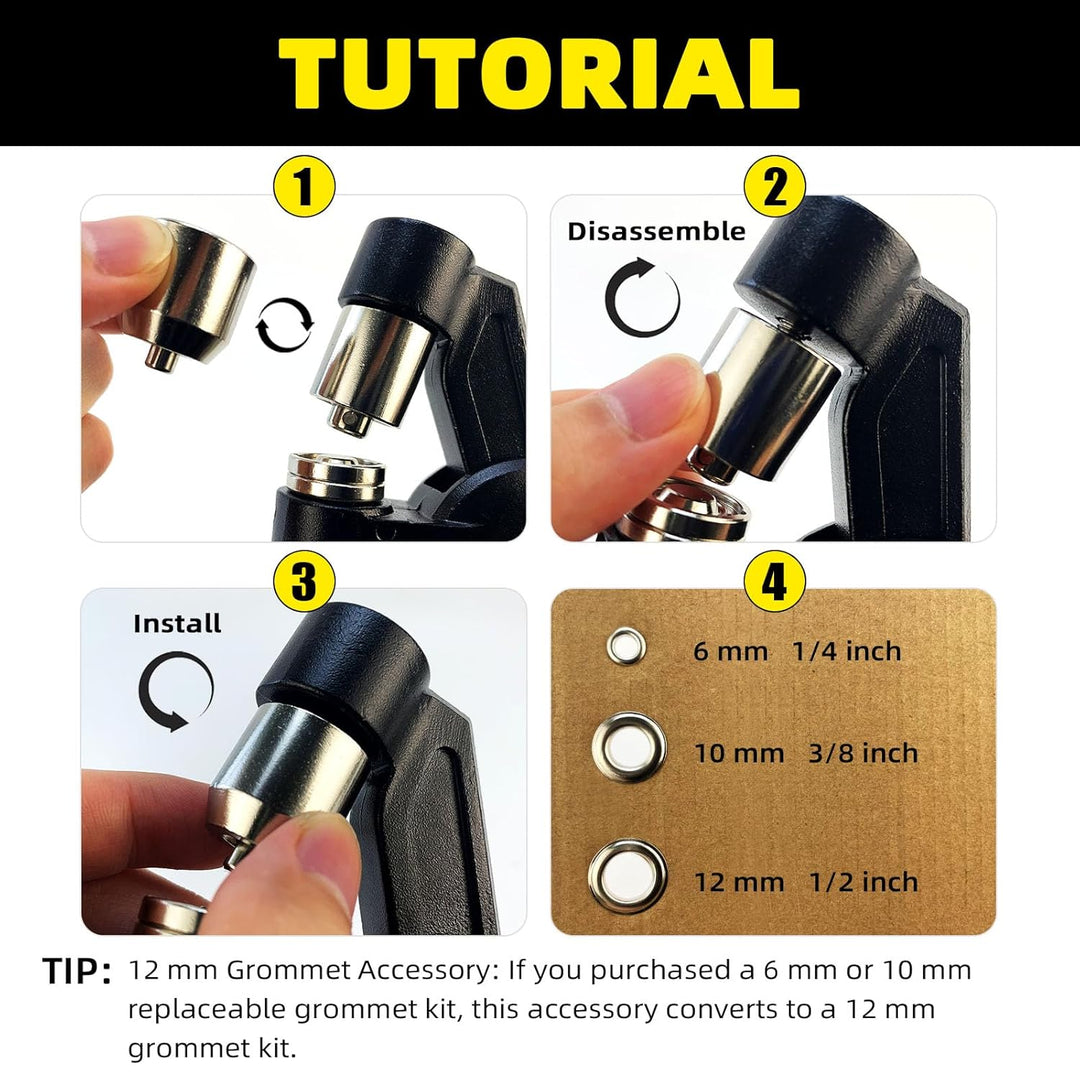 TUTORIAL

1

2

Disassemble

3

Install

4

6 mm 1/4 inch

10 mm 3/8 inch

12 mm 1/2 inch

TIP: 12 mm Grommet Accessory: If you purchased a 6 mm or 10 mm replaceable grommet kit, this accessory converts to a 12 mm grommet kit.