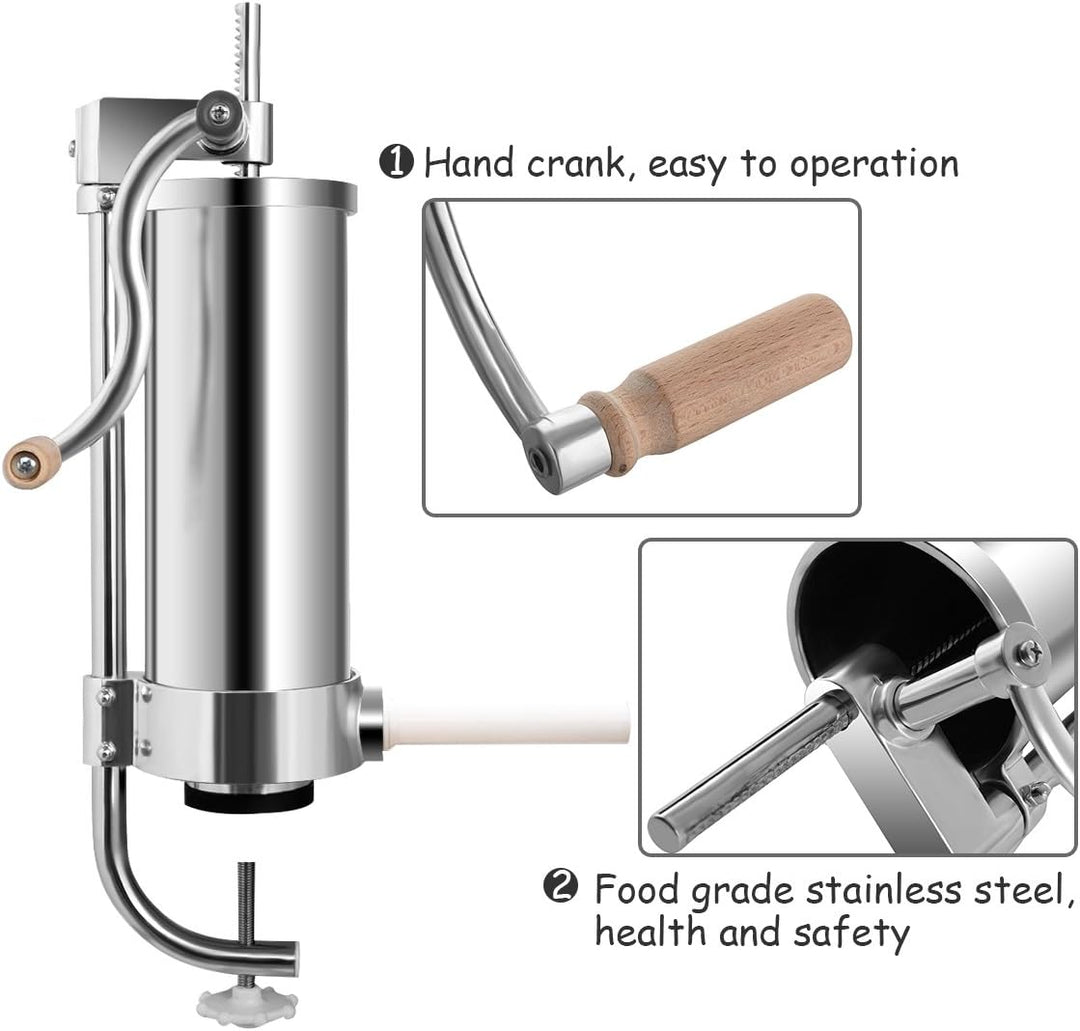 ❶ Hand crank, easy to operation

❷ Food grade stainless steel, health and safety