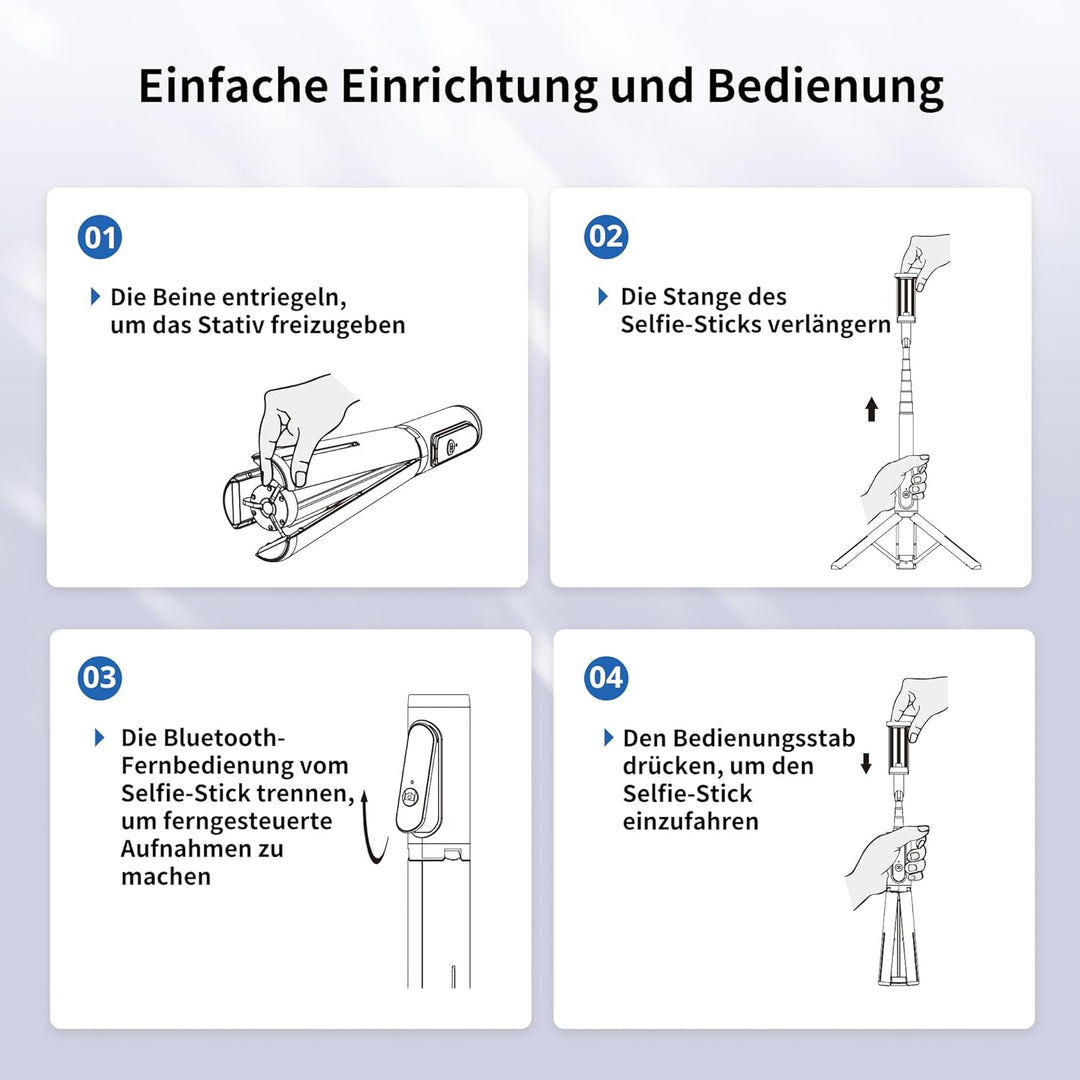 Einfache Einrichtung und Bedienung

01

Die Beine entriegeln, um das Stativ freizugeben

02

Die Stange des Selfie-Sticks verlängern

03

Die Bluetooth-Fernbedienung vom Selfie-Stick trennen, um ferngesteuerte Aufnahmen zu machen

04

Den Bedienungsstab drücken, um den Selfie-Stick einzufahren