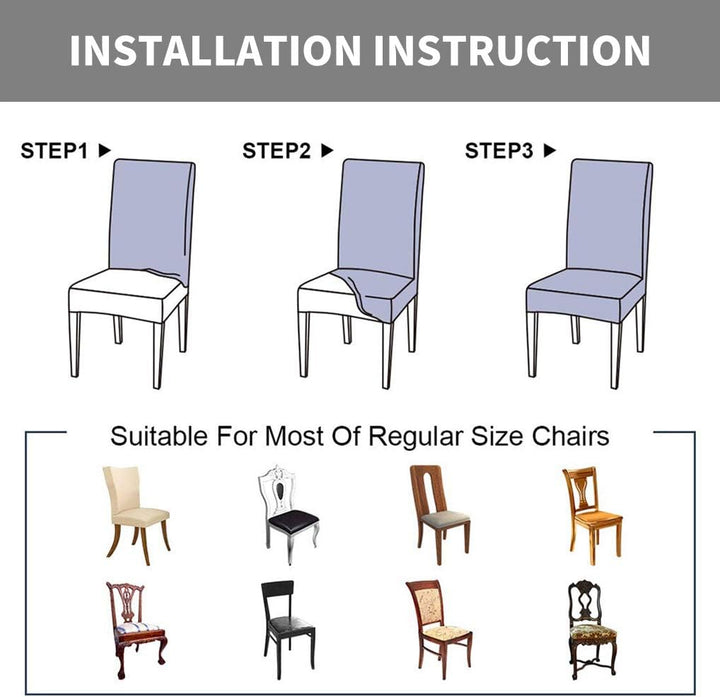 INSTALLATION INSTRUCTION

STEP1 ▶

STEP2 ▶

STEP3 ▶

Suitable For Most Of Regular Size Chairs