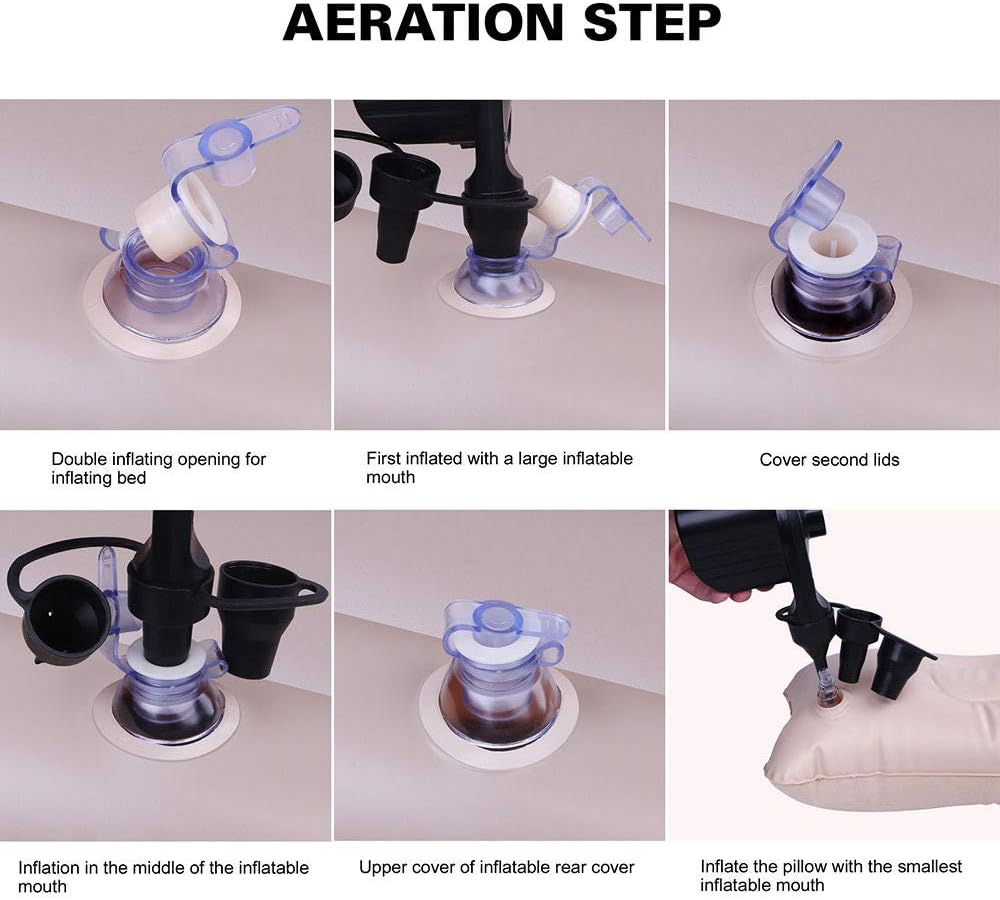 AERATION STEP

Double inflating opening for inflating bed

First inflated with a large inflatable mouth

Cover second lids

Inflation in the middle of the inflatable mouth

Upper cover of inflatable rear cover

Inflate the pillow with the smallest inflatable mouth