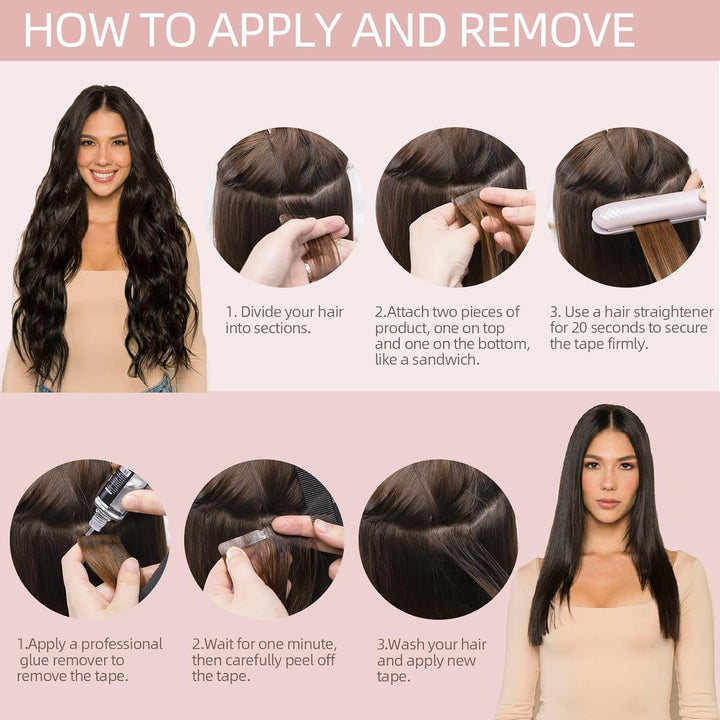 HOW TO APPLY AND REMOVE

1. Divide your hair into sections.

2.Attach two pieces of product, one on top and one on the bottom, like a sandwich.

3. Use a hair straightener for 20 seconds to secure the tape firmly.

1.Apply a professional glue remover to remove the tape.

2.Wait for one minute, then carefully peel off the tape.

3.Wash your hair and apply new tape.