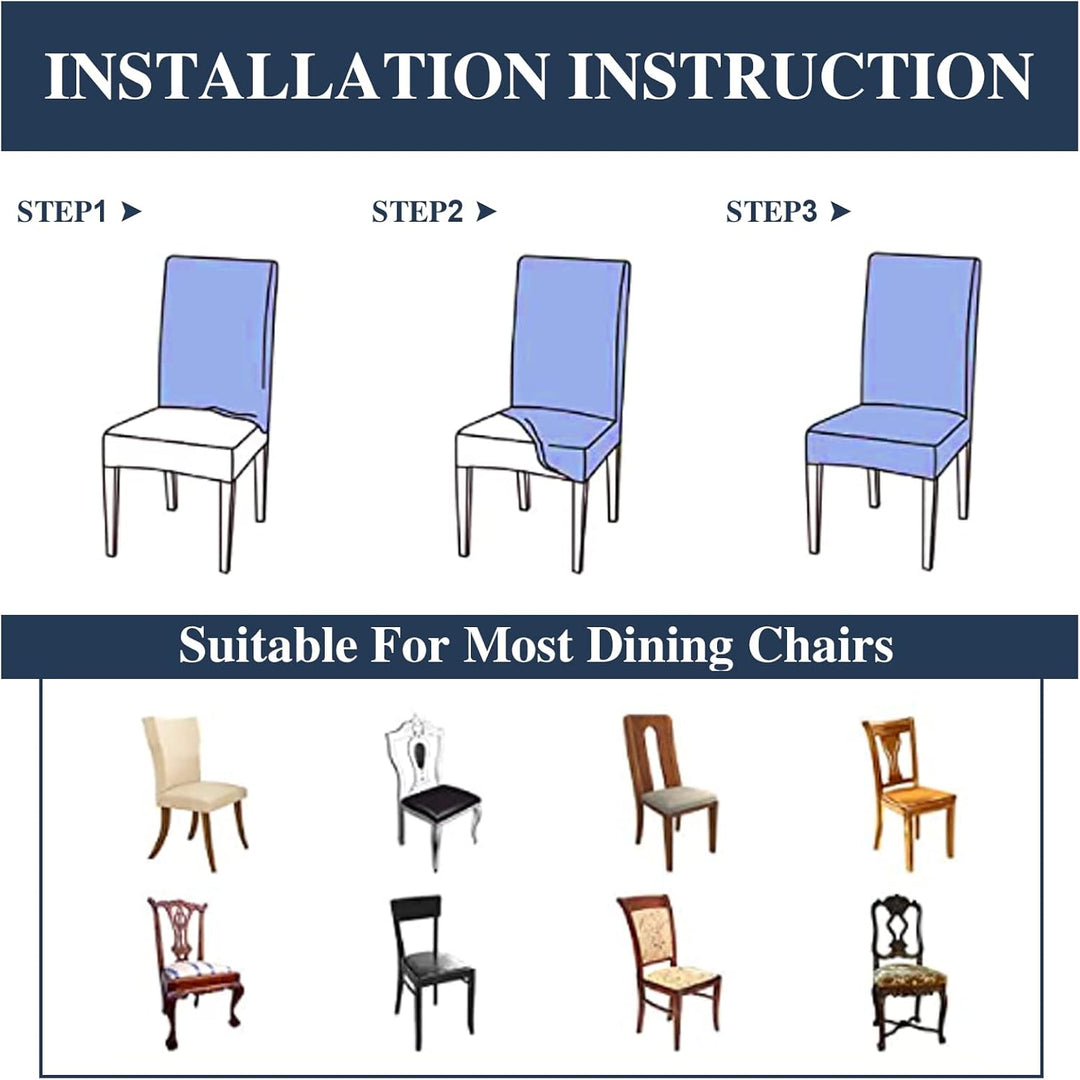 INSTALLATION INSTRUCTION

STEP1 ➤

STEP2 ➤

STEP3 ➤

Suitable For Most Dining Chairs