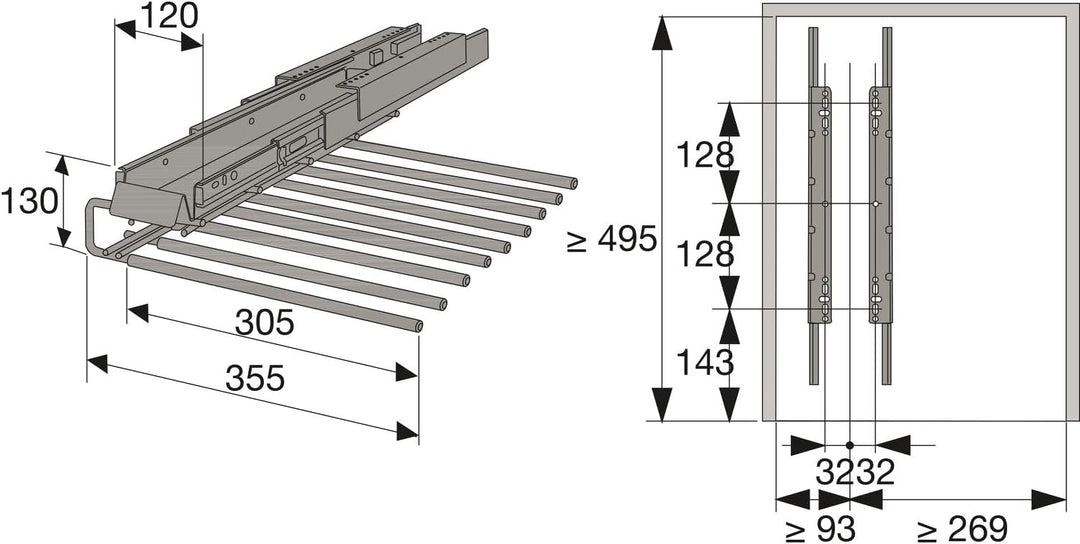 120

130

305

355

≥ 495

128

128

143

32 32

≥ 93

≥ 269