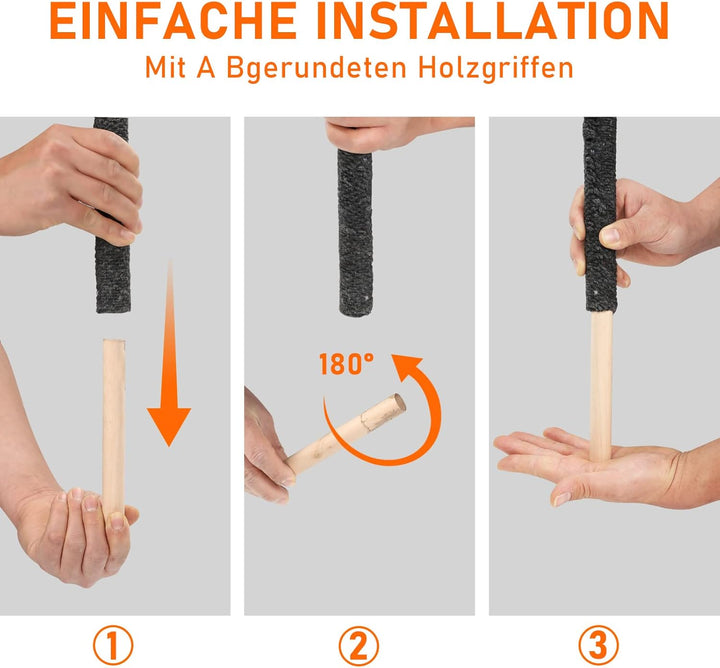 EINFACHE INSTALLATION

Mit A Bgerundeten Holzgriffen

180°

①

②

③