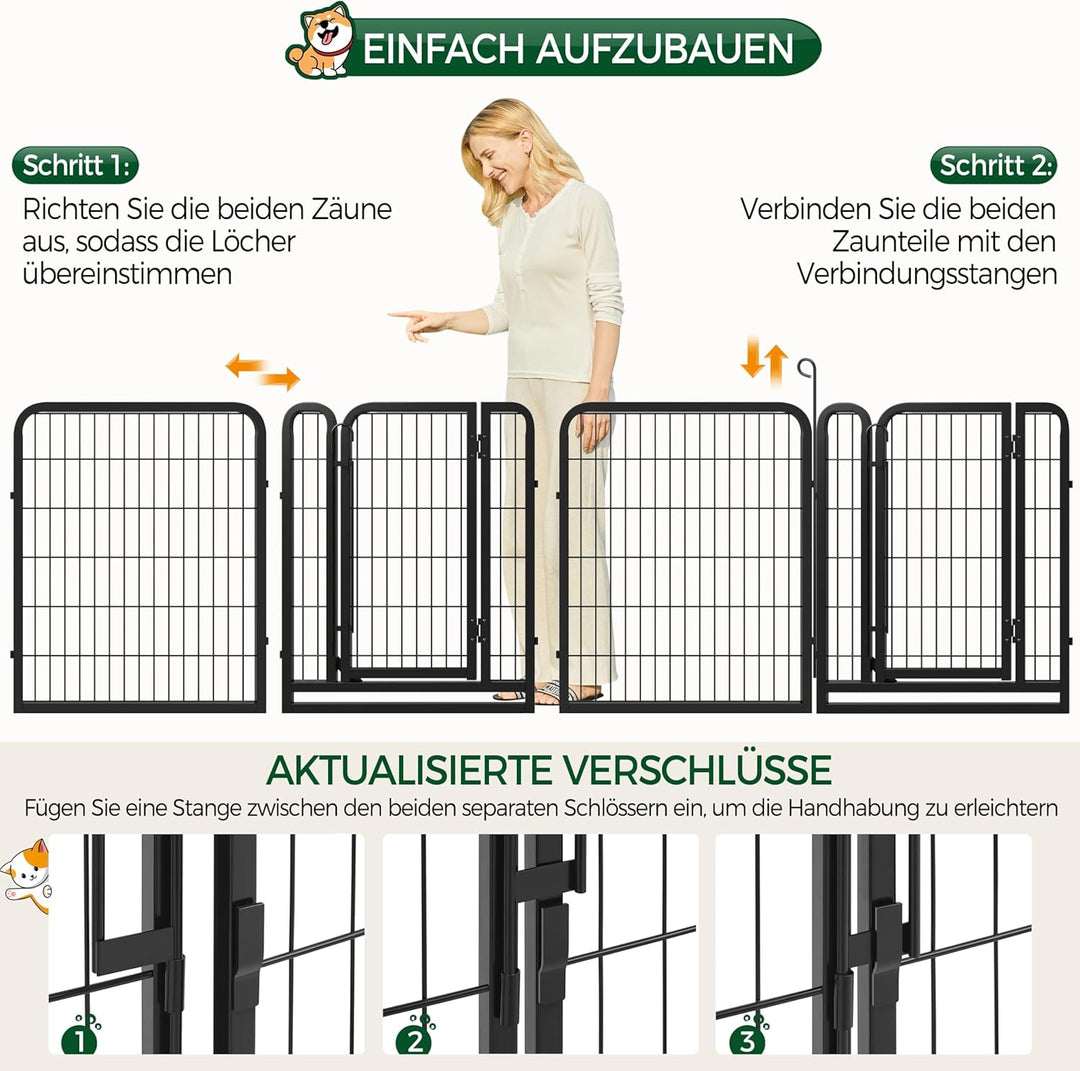 EINFACH AUFZUBAUEN

Schritt 1:
Richten Sie die beiden Zäune aus, sodass die Löcher übereinstimmen

Schritt 2:
Verbinden Sie die beiden Zaunteile mit den Verbindungsstangen

AKTUALISIERTE VERSCHLÜSSE
Fügen Sie eine Stange zwischen den beiden separaten Schlössern ein, um die Handhabung zu erleichtern

1

2

3