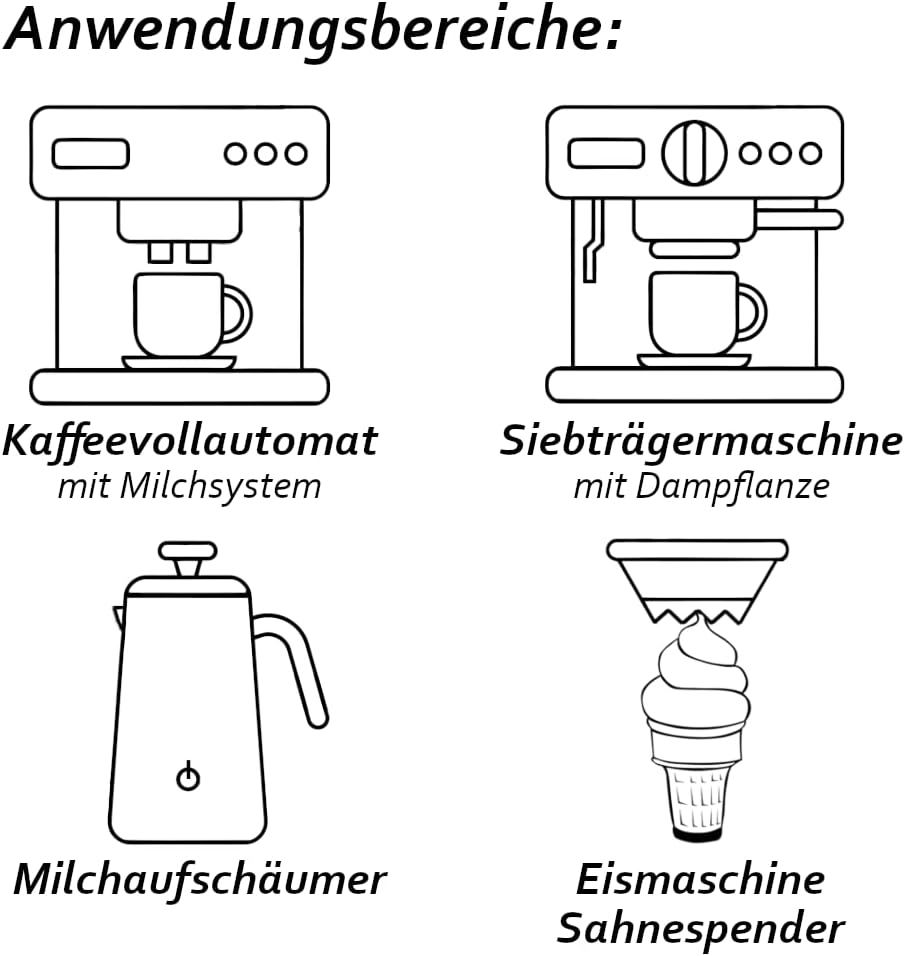 Anwendungsbereiche:

Kaffeevollautomat
mit Milchsystem

Siebträgermaschine
mit Dampflanze

Milchaufschäumer

Eismaschine
Sahnespender