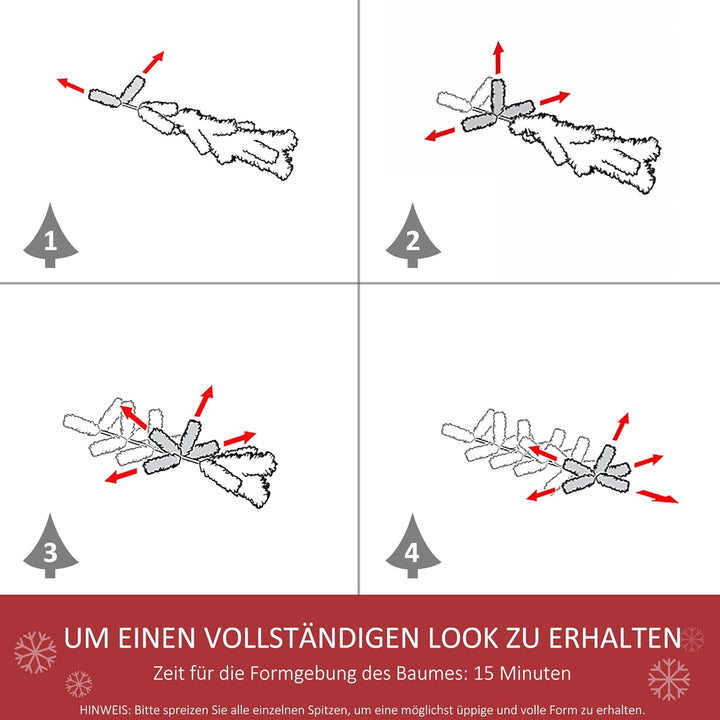 1

2

3

4

UM EINEN VOLLSTÄNDIGEN LOOK ZU ERHALTEN

Zeit für die Formgebung des Baumes: 15 Minuten

HINWEIS: Bitte spreizen Sie alle einzelnen Spitzen, um eine möglichst üppige und volle Form zu erhalten.