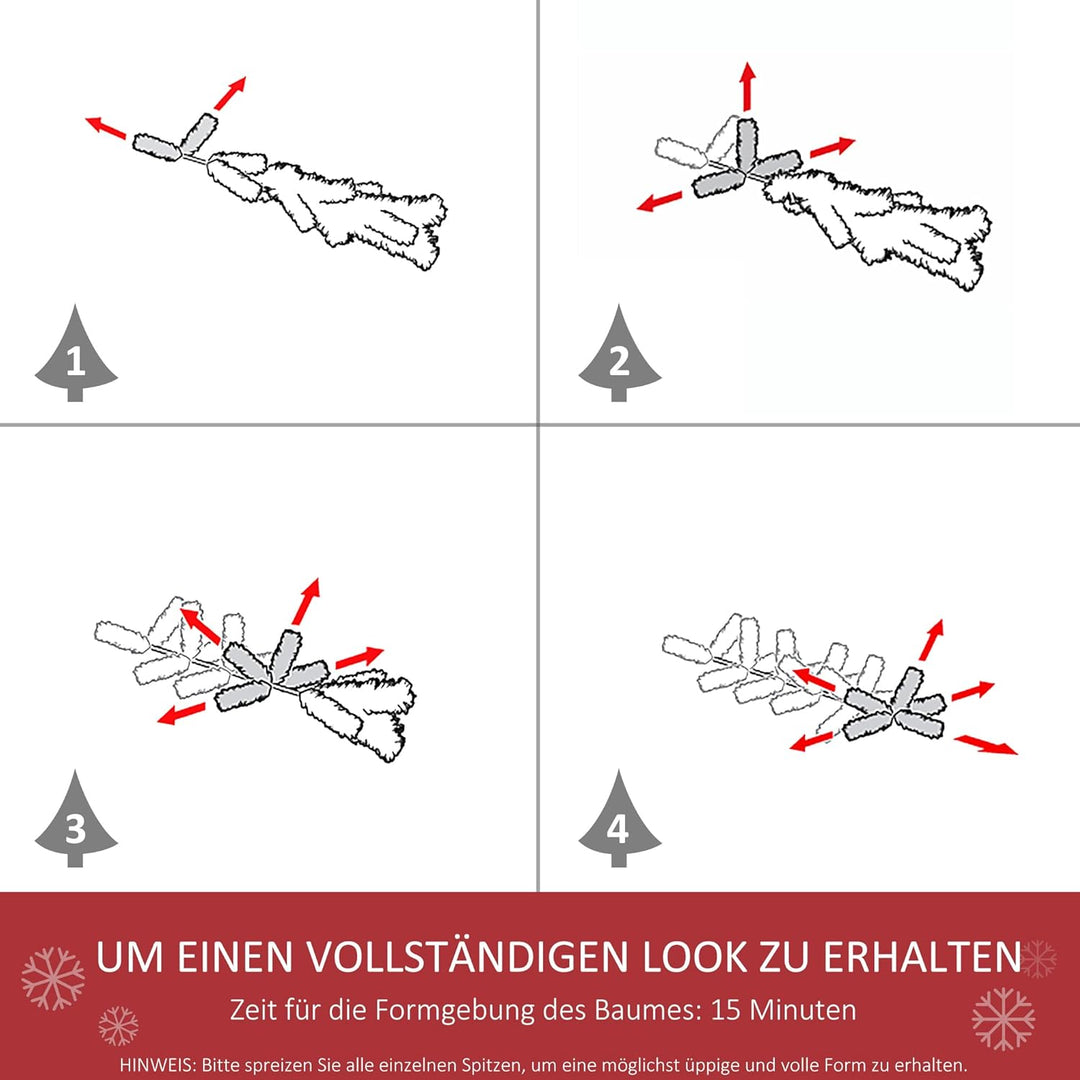 1

2

3

4

UM EINEN VOLLSTÄNDIGEN LOOK ZU ERHALTEN

Zeit für die Formgebung des Baumes: 15 Minuten

HINWEIS: Bitte spreizen Sie alle einzelnen Spitzen, um eine möglichst üppige und volle Form zu erhalten.