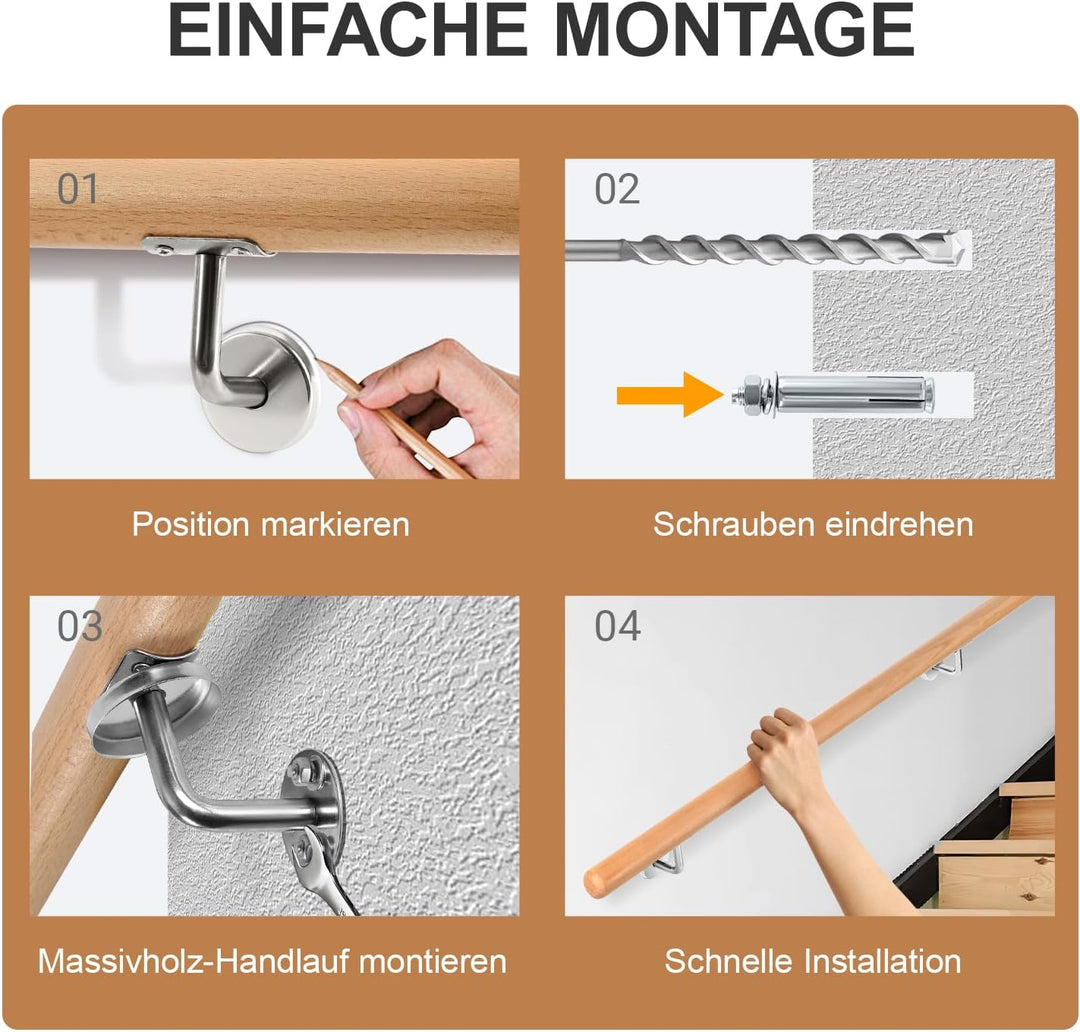 EINFACHE MONTAGE

01

Position markieren

02

Schrauben eindrehen

03

Massivholz-Handlauf montieren

04

Schnelle Installation