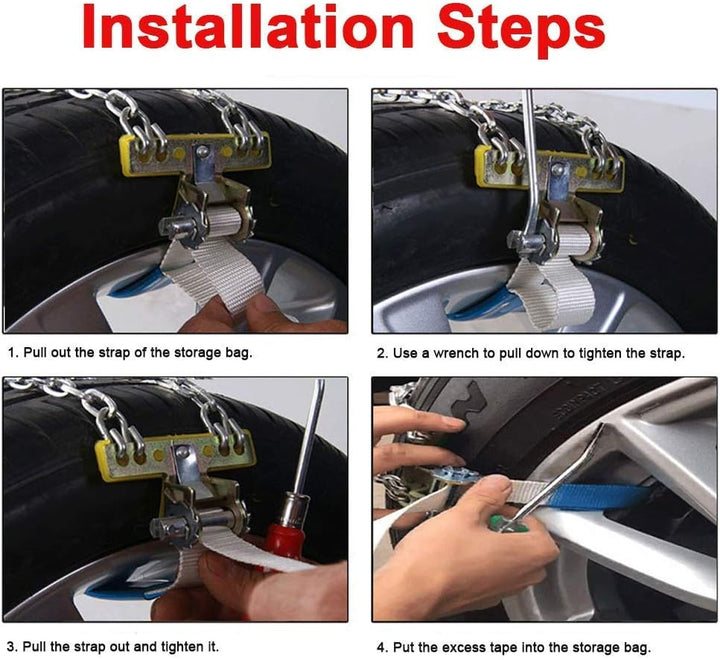 Installation Steps

1. Pull out the strap of the storage bag.

2. Use a wrench to pull down to tighten the strap.

3. Pull the strap out and tighten it.

4. Put the excess tape into the storage bag.