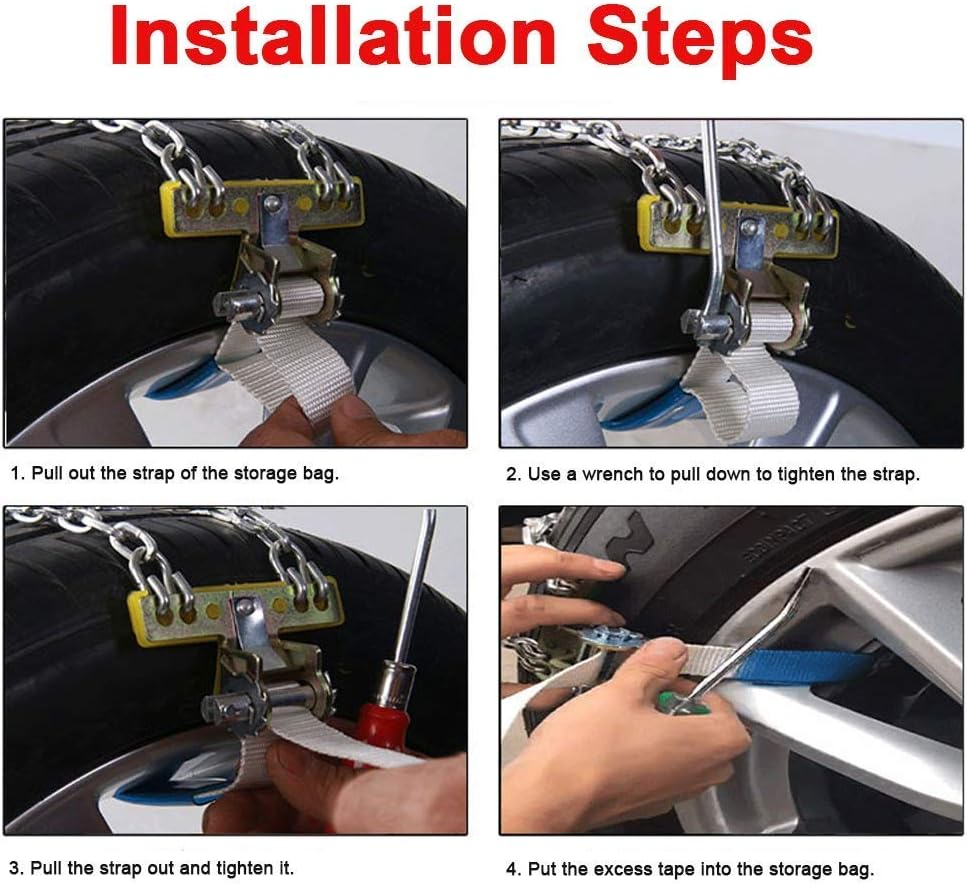 Installation Steps

1. Pull out the strap of the storage bag.

2. Use a wrench to pull down to tighten the strap.

3. Pull the strap out and tighten it.

4. Put the excess tape into the storage bag.