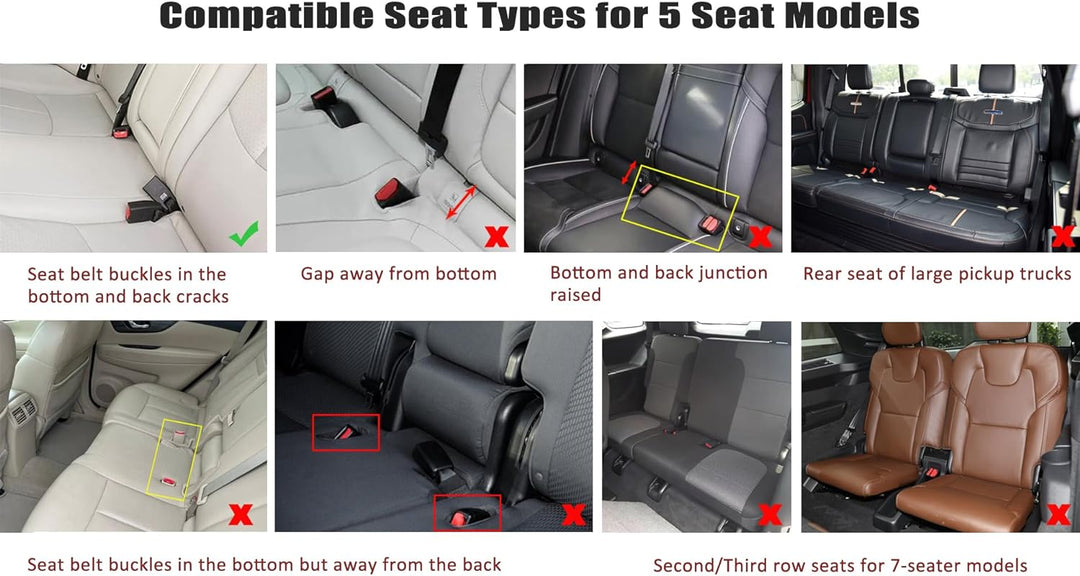 Compatible Seat Types for 5 Seat Models

Seat belt buckles in the bottom and back cracks

Gap away from bottom

Bottom and back junction raised

Rear seat of large pickup trucks

Seat belt buckles in the bottom but away from the back

Second/Third row seats for 7-seater models