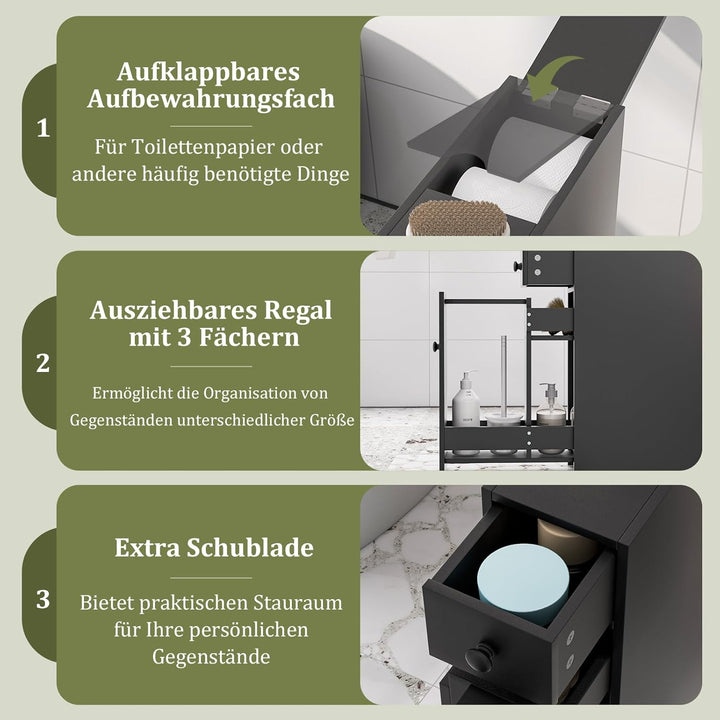 1

Aufklappbares Aufbewahrungsfach

Für Toilettenpapier oder andere häufig benötigte Dinge

2

Ausziehbares Regal mit 3 Fächern

Ermöglicht die Organisation von Gegenständen unterschiedlicher Größe

3

Extra Schublade

Bietet praktischen Stauraum für Ihre persönlichen Gegenstände