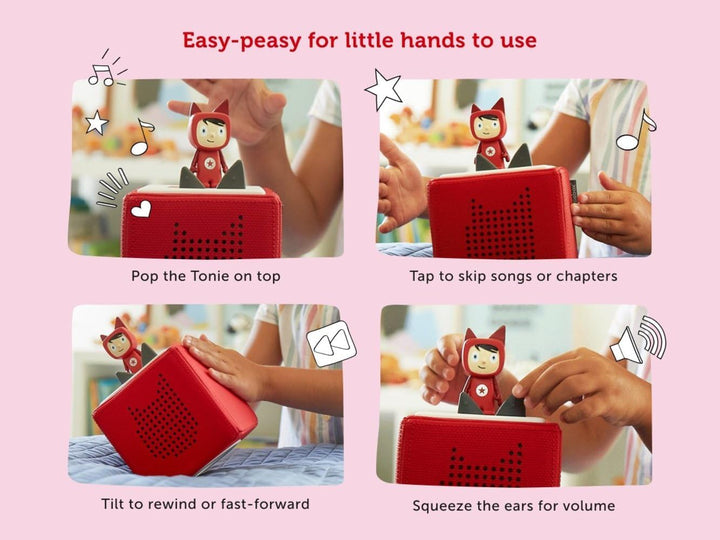 Easy-peasy for little hands to use

Pop the Tonie on top

Tap to skip songs or chapters

Tilt to rewind or fast-forward

Squeeze the ears for volume