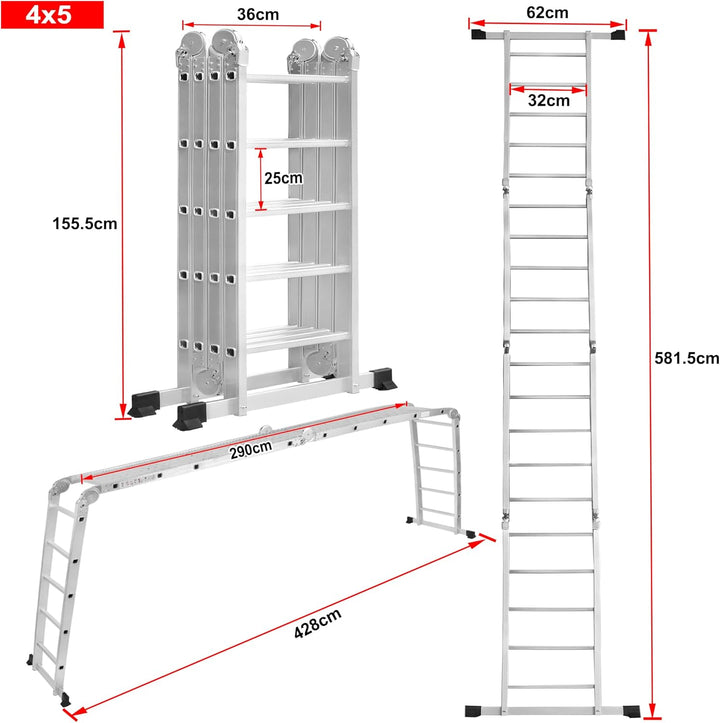 4x5

36cm

25cm

155.5cm

62cm

32cm

581.5cm

290cm

428cm