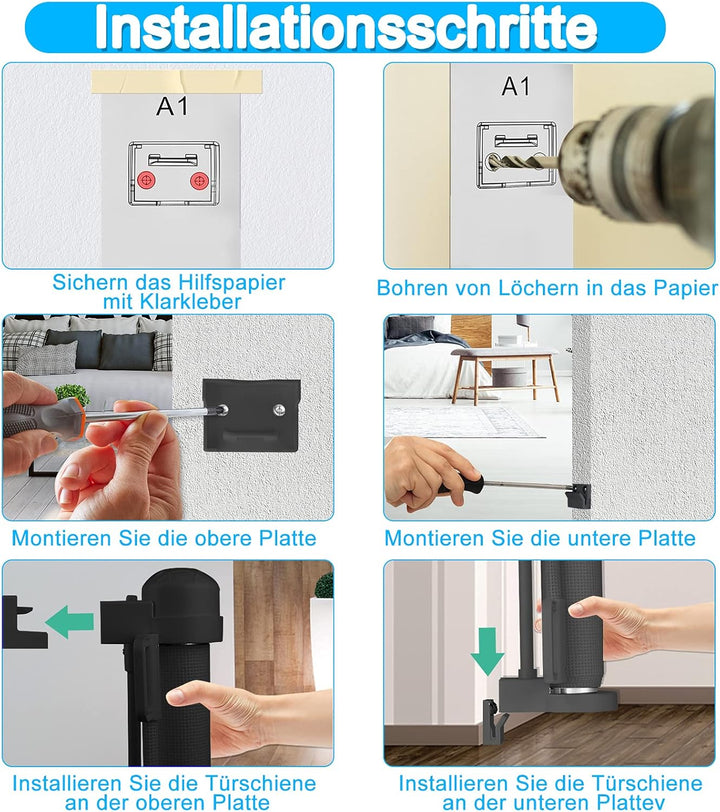 Installationsschritte

A1

Sichern das Hilfspapier mit Klarkleber

A1

Bohren von Löchern in das Papier

Montieren Sie die obere Platte

Montieren Sie die untere Platte

Installieren Sie die Türschiene an der oberen Platte

Installieren Sie die Türschiene an der unteren Plattev