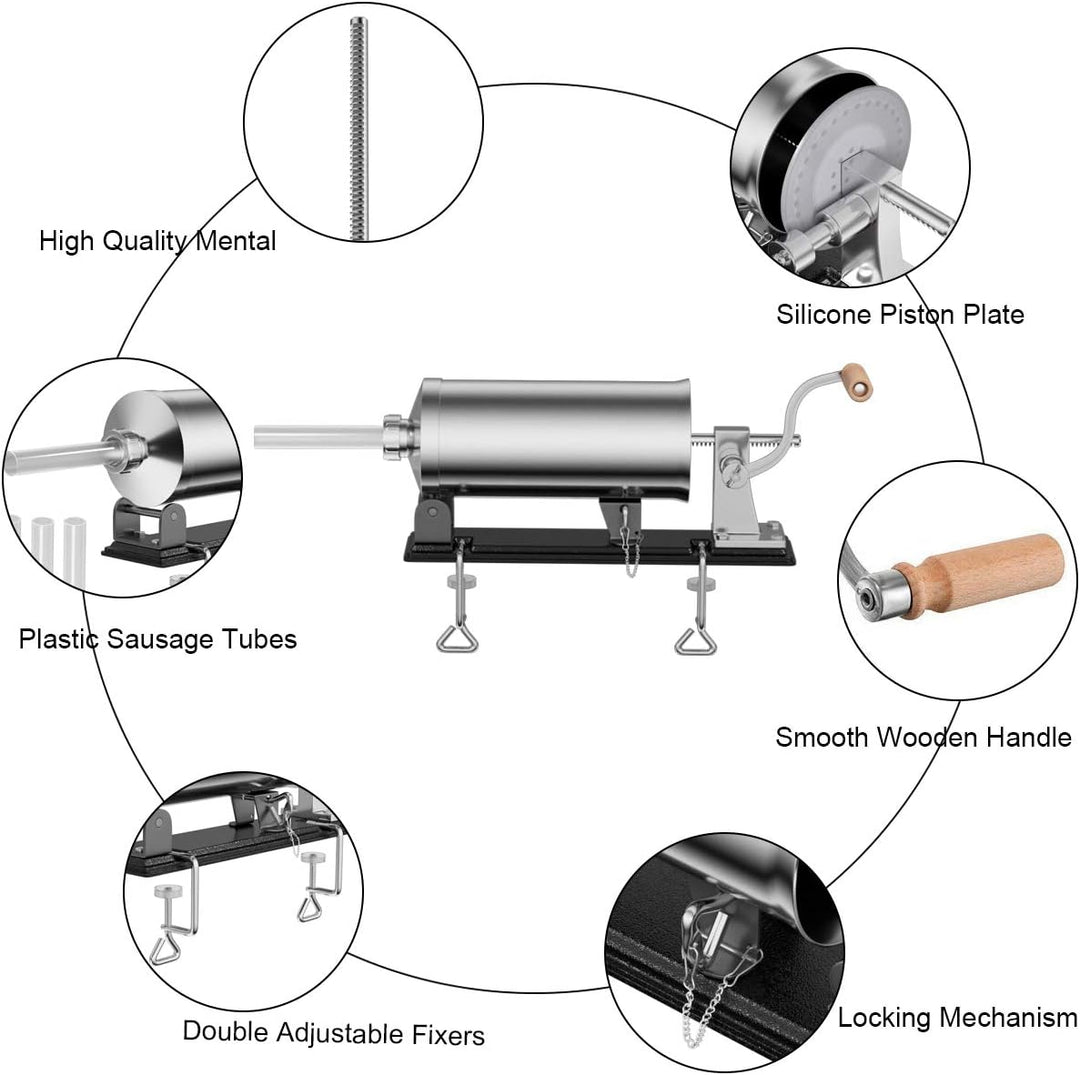 High Quality Mental

Silicone Piston Plate

Plastic Sausage Tubes

Smooth Wooden Handle

Double Adjustable Fixers

Locking Mechanism