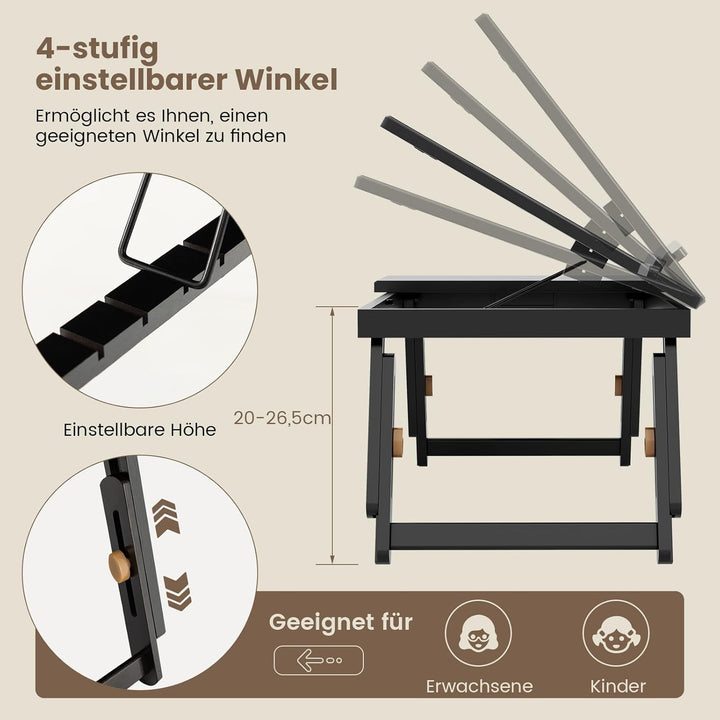 4-stufig einstellbarer Winkel

Ermöglicht es Ihnen, einen geeigneten Winkel zu finden

Einstellbare Höhe

20-26,5cm

Geeignet für

Erwachsene

Kinder