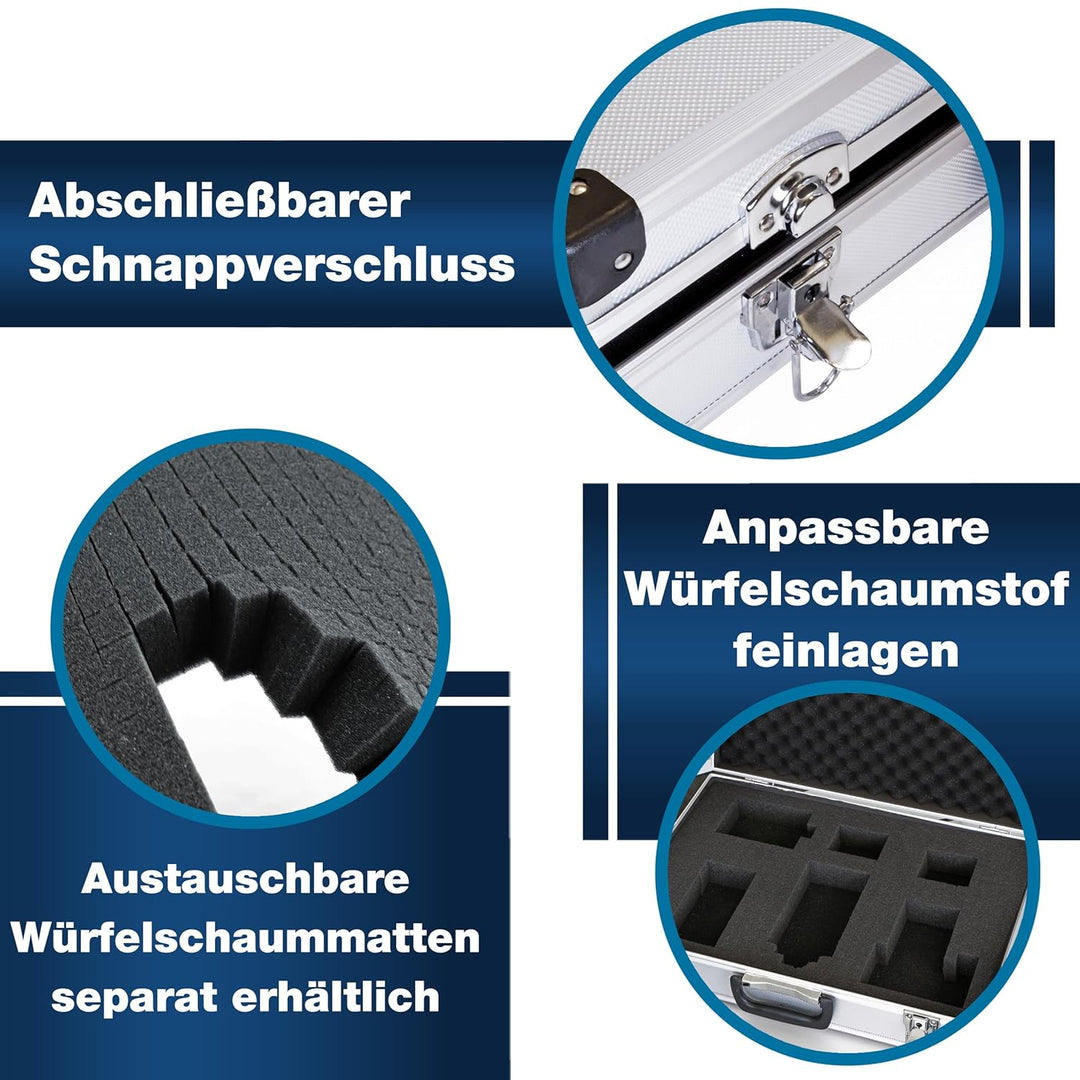 Abschließbarer Schnappverschluss

Anpassbare Würfelschaumstof feinlagen

Austauschbare Würfelschaummatten separat erhältlich