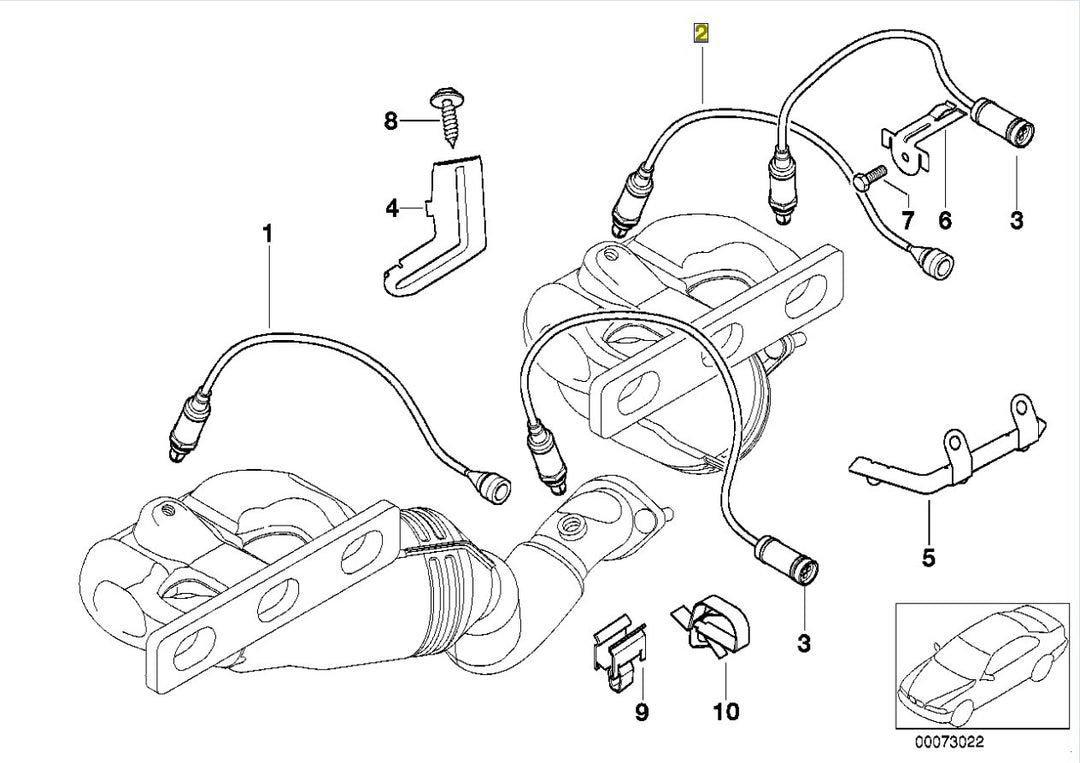 2

8

4

1

7

6

3

5

3

9

10

00073022