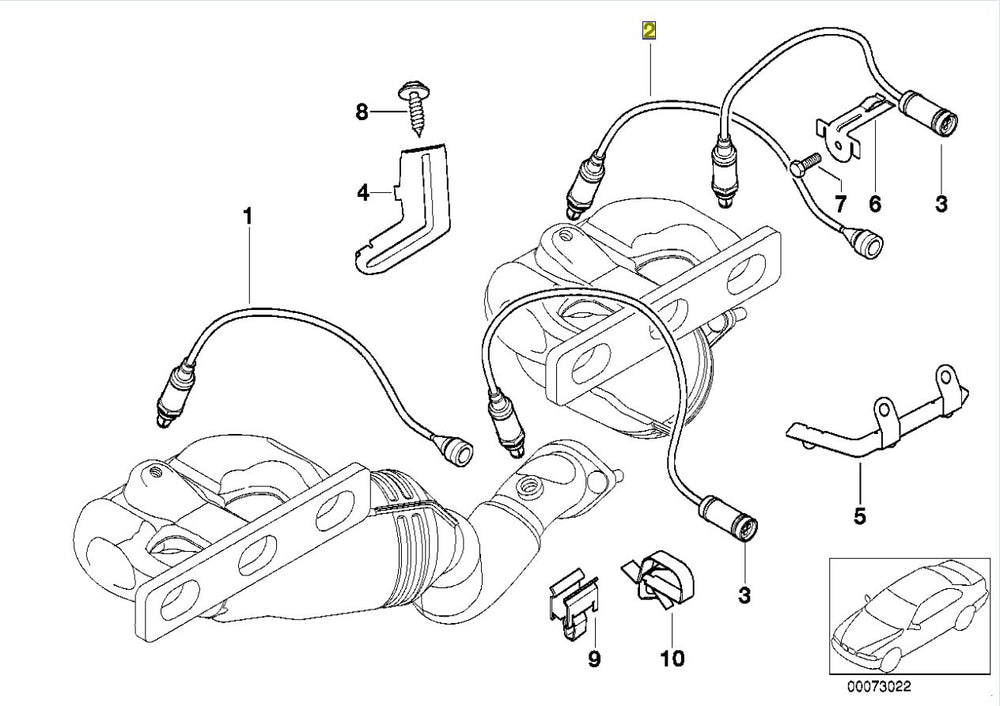 2
8
4
1
7
6
3
5
3
9
10
00073022