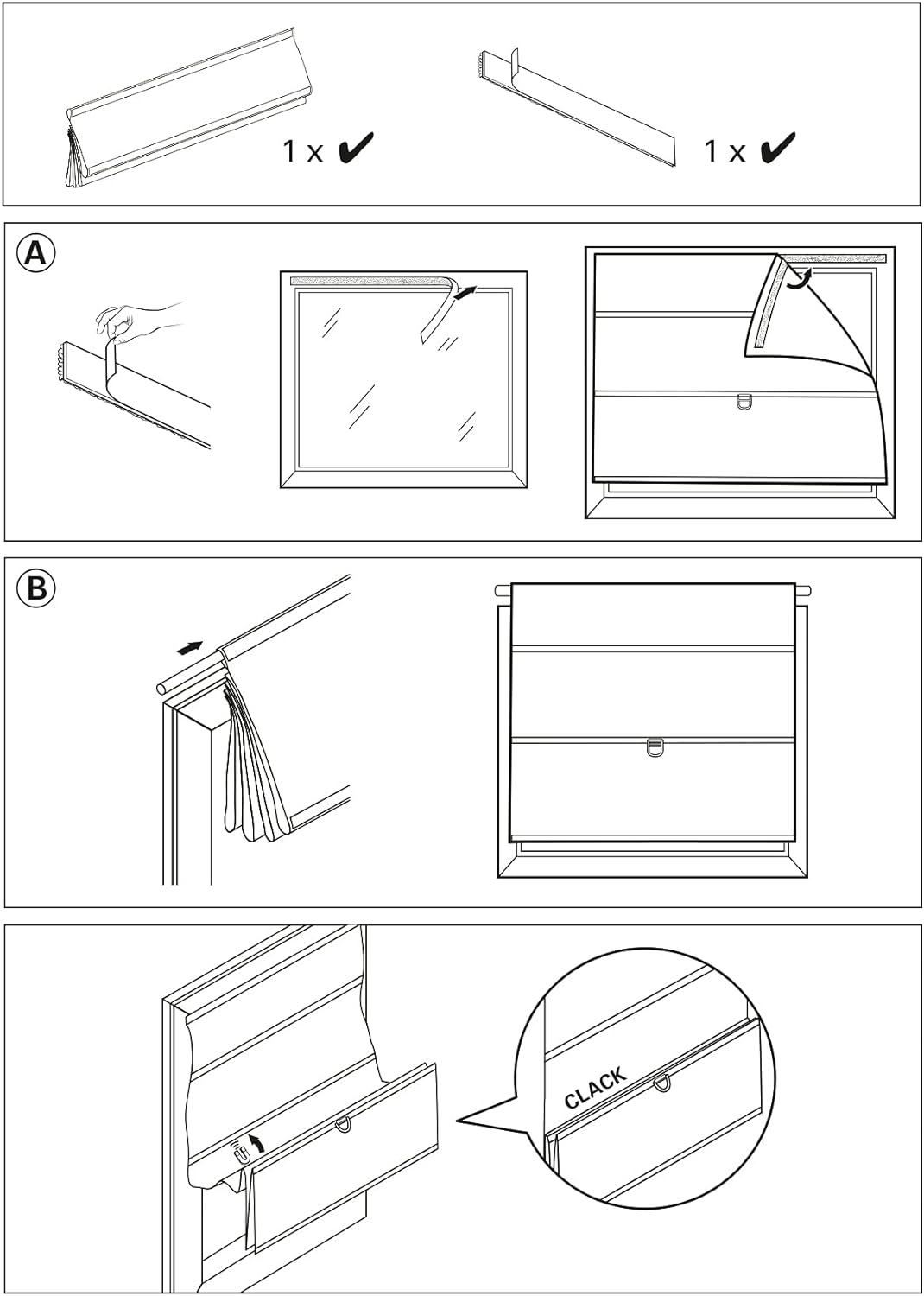 1 x ✔

1 x ✔

A

B

CLACK