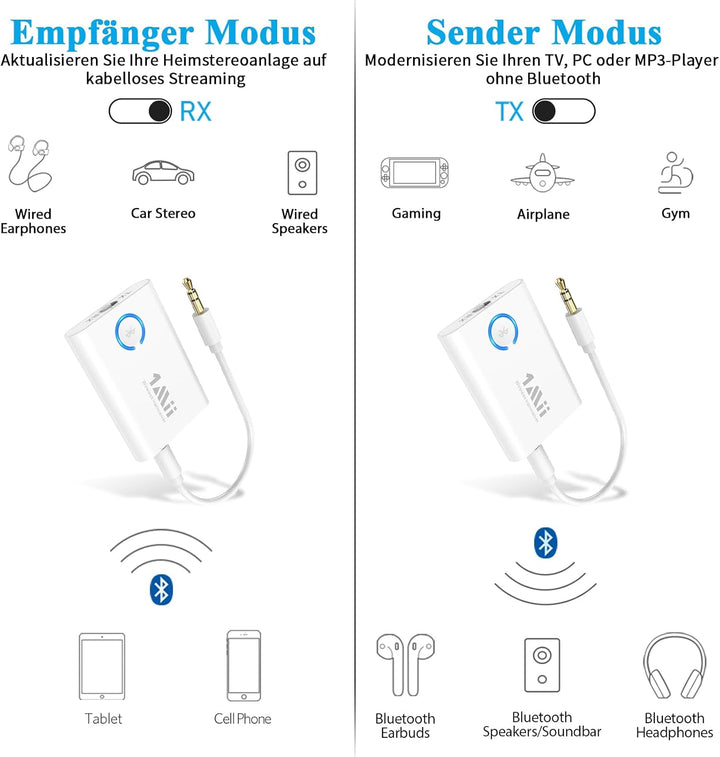 Empfänger Modus

Aktualisieren Sie Ihre Heimstereoanlage auf kabelloses Streaming

RX

Wired Earphones

Car Stereo

Wired Speakers

1Mii

Tablet

Cell Phone

Sender Modus

Modernisieren Sie Ihren TV, PC oder MP3-Player ohne Bluetooth

TX

Gaming

Airplane

Gym

1Mii

Bluetooth Earbuds

Bluetooth Speakers/Soundbar

Bluetooth Headphones