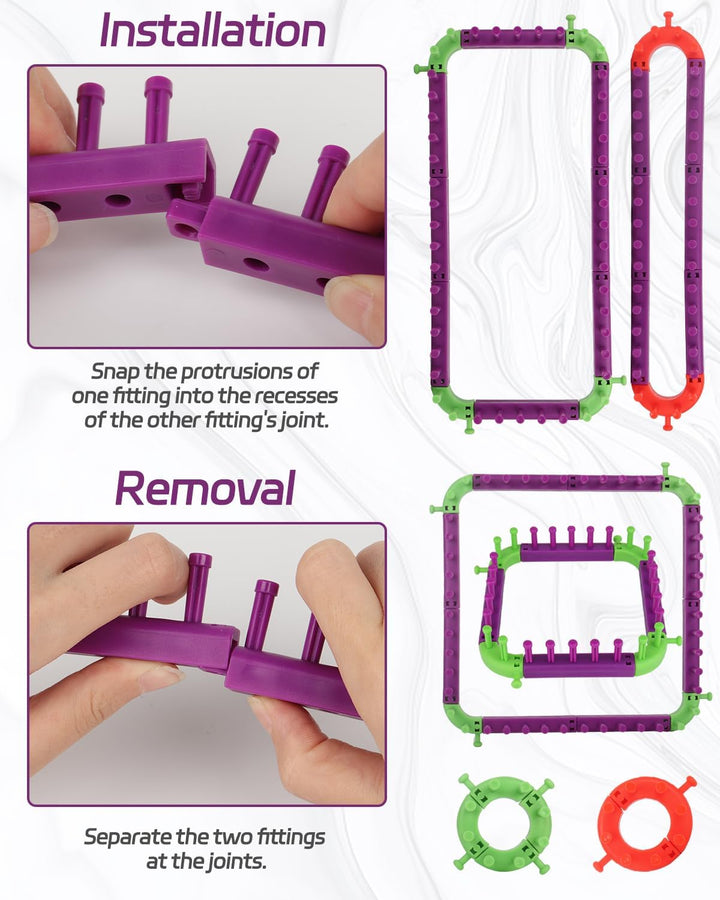 Installation

Snap the protrusions of one fitting into the recesses of the other fitting's joint.

Removal

Separate the two fittings at the joints.