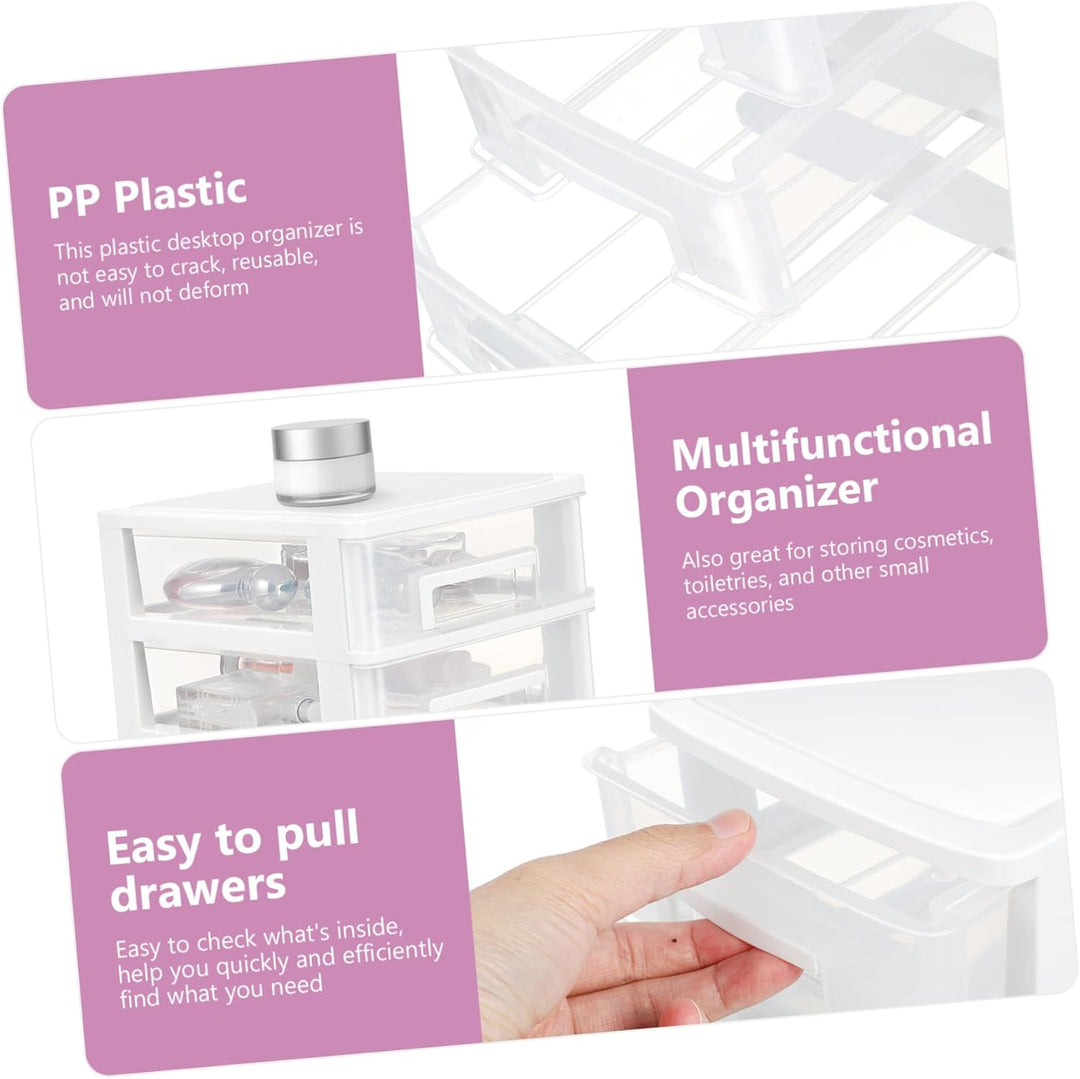 PP Plastic

This plastic desktop organizer is not easy to crack, reusable, and will not deform

Multifunctional Organizer

Also great for storing cosmetics, toiletries, and other small accessories

Easy to pull drawers

Easy to check what's inside, help you quickly and efficiently find what you need