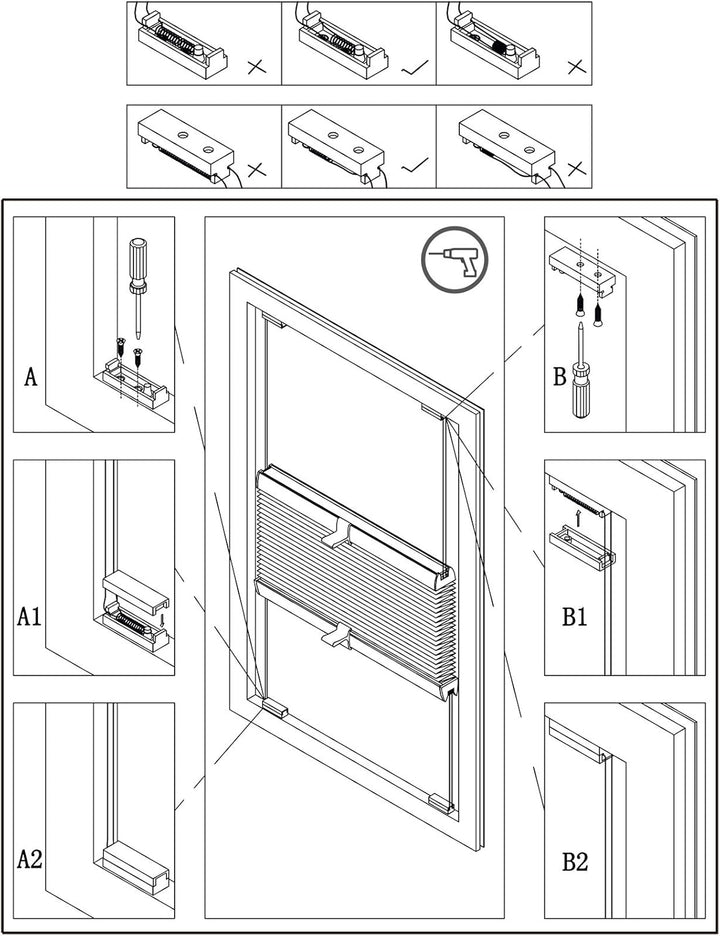 A

A1

A2

B

B1

B2