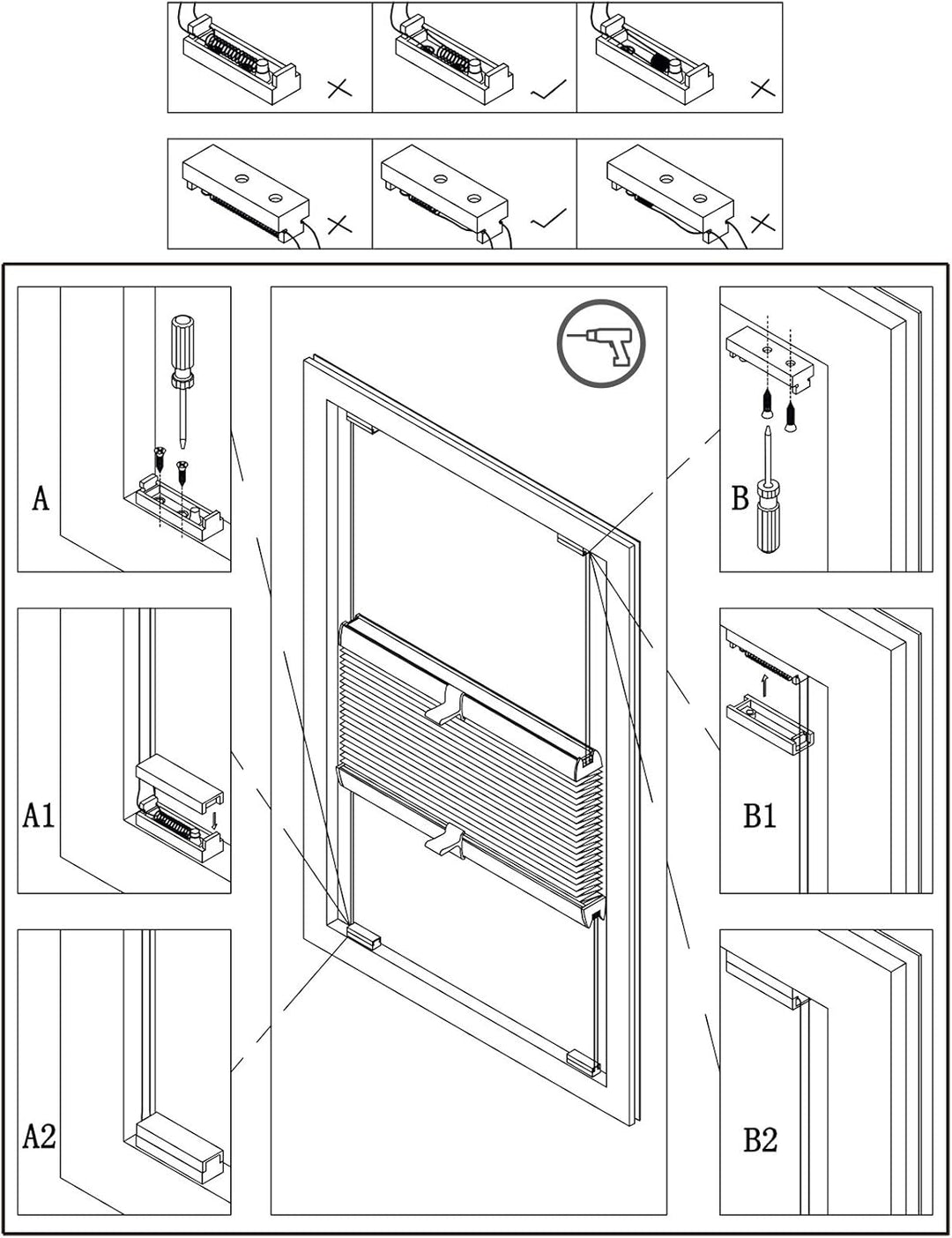 A

A1

A2

B

B1

B2